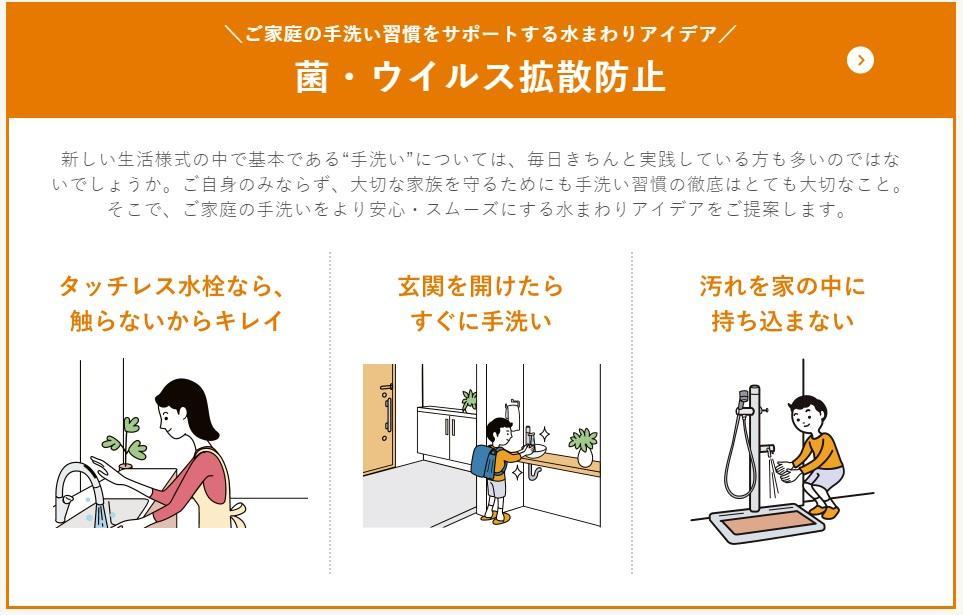 ＼ご家庭の手洗い習慣をサポートする水まわりアイデア／
菌・ウイルス拡散防止

新しい生活様式の中で基本である“手洗い”については、毎日きちんと実践している方も多いのではないでしょうか。ご自身のみならず、大切な家族を守るためにも手洗い習慣の徹底はとても大切なこと。そこで、ご家庭の手洗いをより安心・スムーズにする水まわりアイデアをご提案します。

タッチレス水栓なら、触らないからキレイ

玄関を開けたらすぐに手洗い

汚れを家の中に持ち込まない