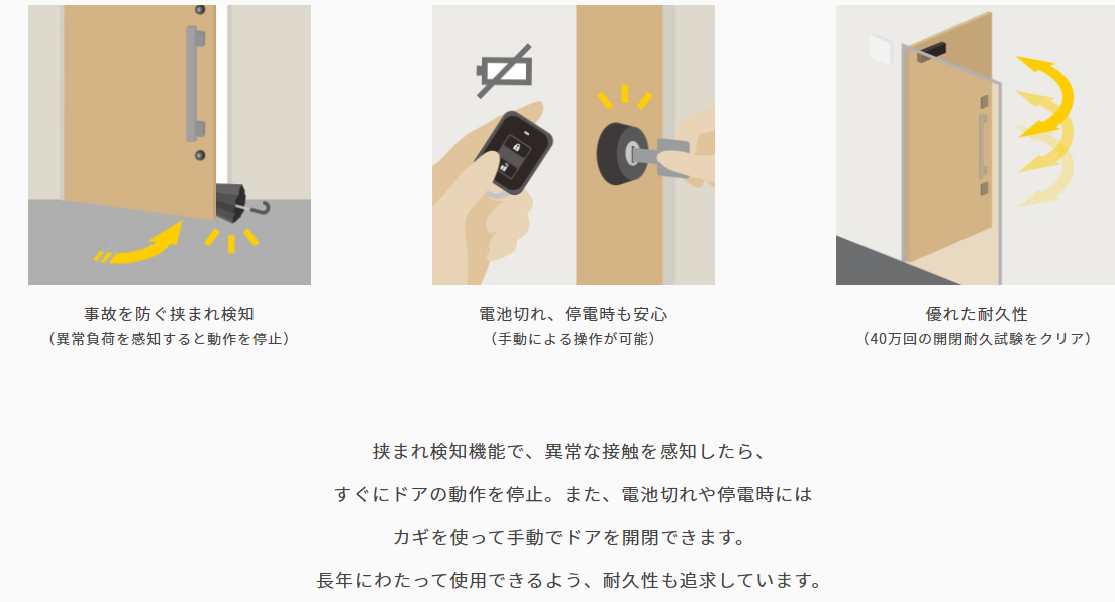 事故を防ぐ挟まれ検知
（異常負荷を感知すると動作を停止）

電池切れ、停電時も安心
（手動による操作が可能）

優れた耐久性
（40万回の開閉耐久試験をクリア）

挟まれ検知機能で、異常な接触を感知したら、

すぐにドアの動作を停止。また、電池切れや停電時には

カギを使って手動でドアを開閉できます。

長年にわたって使用できるよう、耐久性も追求しています。