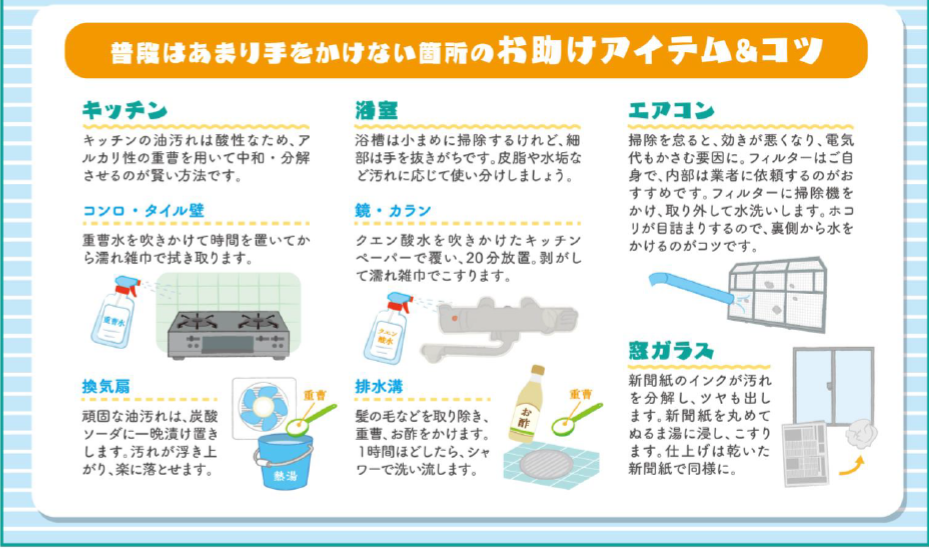 普段はあまり手をかけない箇所のお助けアイテム&コツ

キッチン

キッチンの油汚れは酸性なため、アルカリ性の重曹を用いて中和・分解させるのが賢い方法です。

コンロ・タイル壁

重曹水を吹きかけて時間を置いてから濡れ雑巾で拭き取ります。

重曹水

換気扇

頑固な油汚れは、炭酸ソーダに一晩漬け置きします。汚れが浮き上がり、楽に落とせます。

重曹

熱湯

浴室

浴槽は小まめに掃除するけれど、細部は手を抜きがちです。皮脂や水垢など汚れに応じて使い分けしましょう。

鏡・カラン

クエン酸水を吹きかけたキッチンペーパーで覆い、20分放置。剥がして濡れ雑巾でこすります。

クエン酸水

排水溝

髪の毛などを取り除き、重曹、お酢をかけます。1時間ほどしたら、シャワーで洗い流します。

お酢

重曹

エアコン

掃除を怠ると、効きが悪くなり、電気代もかさむ要因に。フィルターはご自身で、内部は業者に依頼するのがおすすめです。フィルターに掃除機をかけ、取り外して水洗いします。ホコリが目詰まりするので、裏側から水をかけるのがコツです。

窓ガラス

新聞紙のインクが汚れを分解し、ツヤも出します。新聞紙を丸めてぬるま湯に浸し、こすります。仕上げは乾いた新聞紙で同様に。