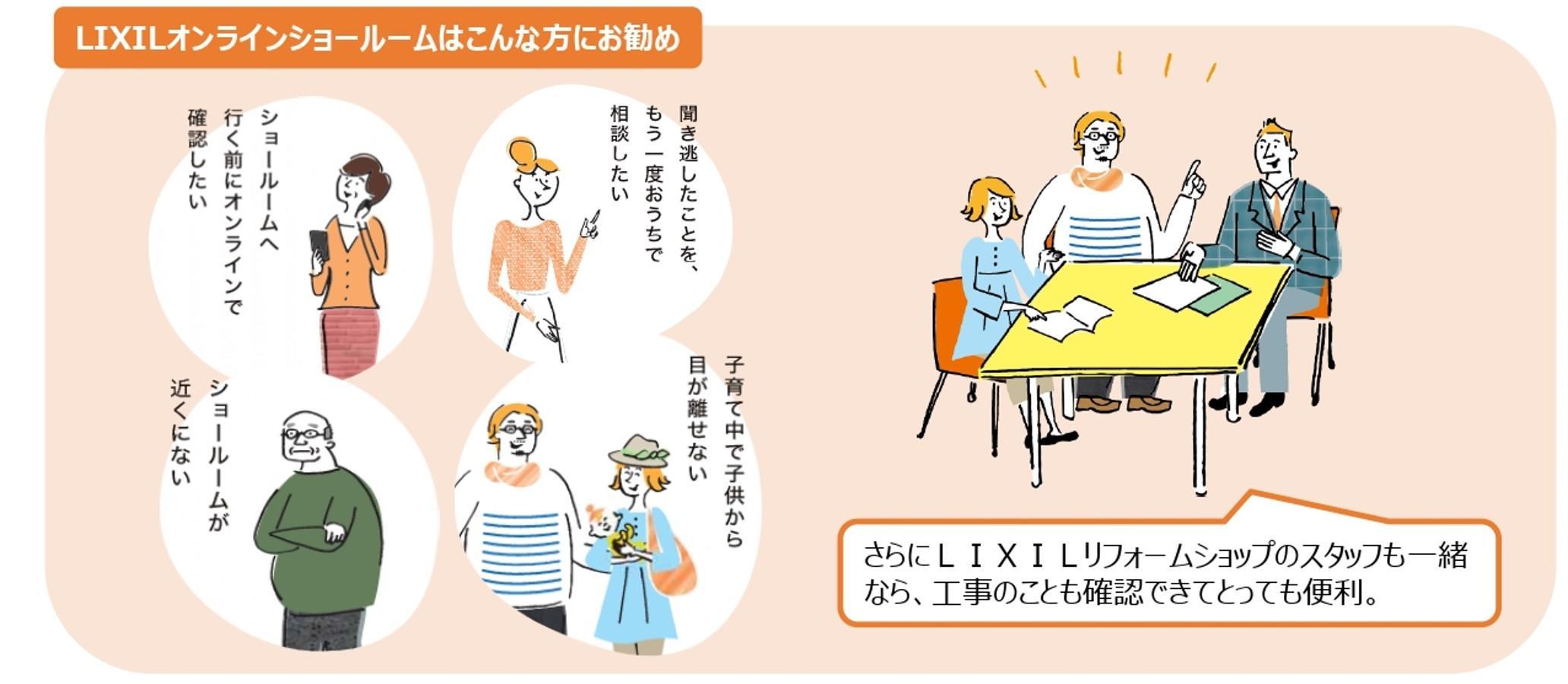 LIXILオンラインショールームはこんな方にお勧め

ショールームへ行く前にオンラインで確認したい

聞き逃したことを、もう一度おうちで相談したい

ショールームが近くにない

子育て中で子供から目が離せない

さらにＬＩＸＩＬリフォームショップのスタッフも一緒なら、工事のことも確認できてとっても便利。