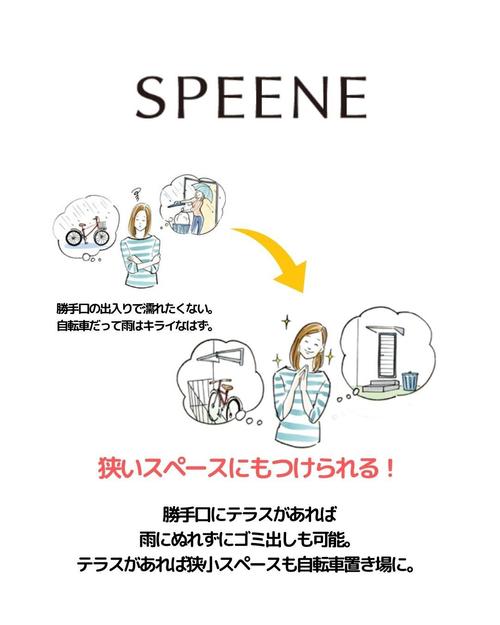 SPEENE

勝手口の出入りで濡れたくない。
自転車だって雨はキライなはず。

狭いスペースにもつけられる！

勝手口にテラスがあれば
雨にぬれずにゴミ出しも可能。
テラスがあれば狭小スペースも自転車置き場に。