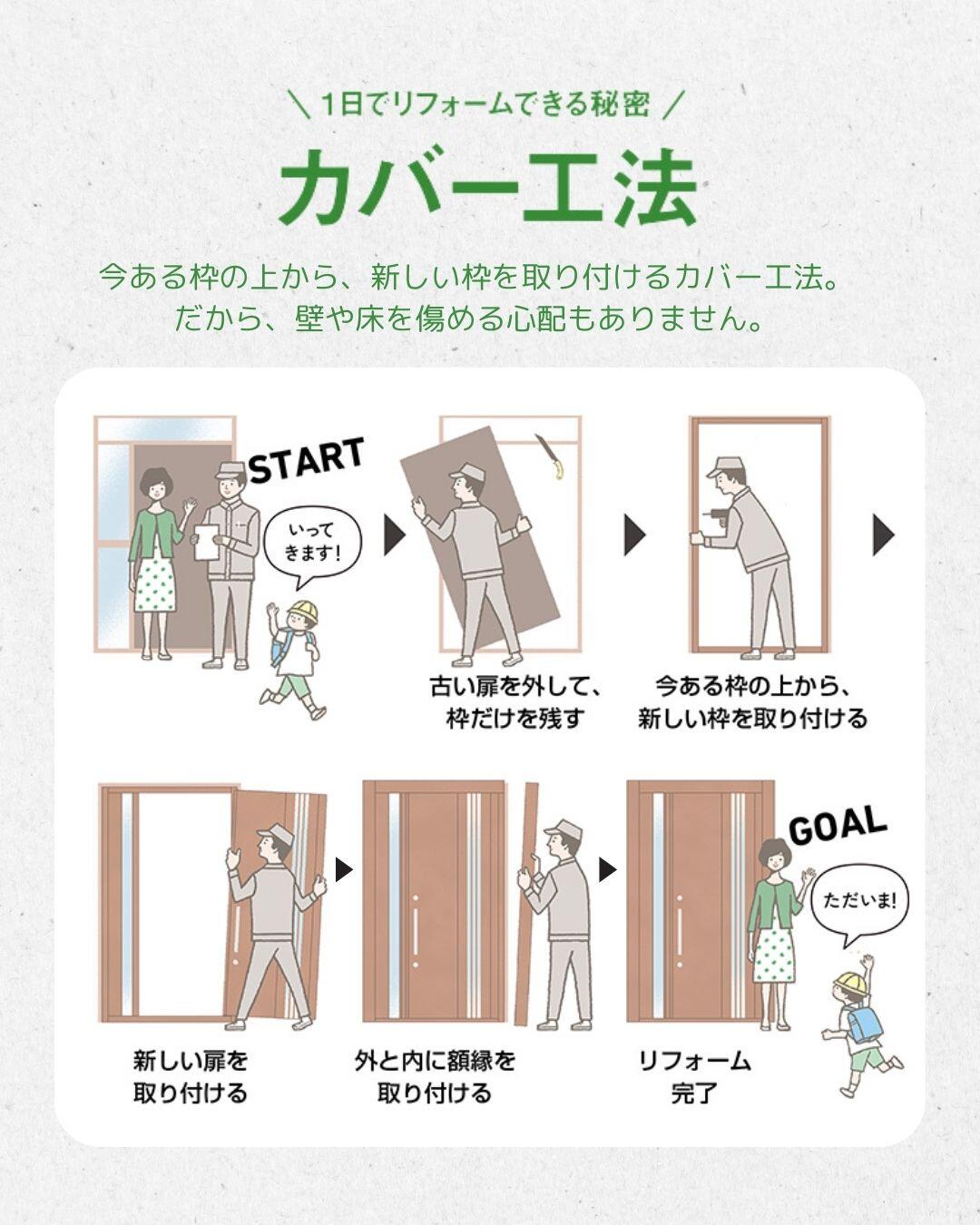 ＼ 1日でリフォームできる秘密 ／

カバー工法

今ある枠の上から、新しい枠を取り付けるカバー工法。
だから、壁や床を傷める心配もありません。

START

いってきます!

古い扉を外して、枠だけを残す

今ある枠の上から、新しい枠を取り付ける

新しい扉を取り付ける

外と内に額縁を取り付ける

GOAL

ただいま!

リフォーム完了