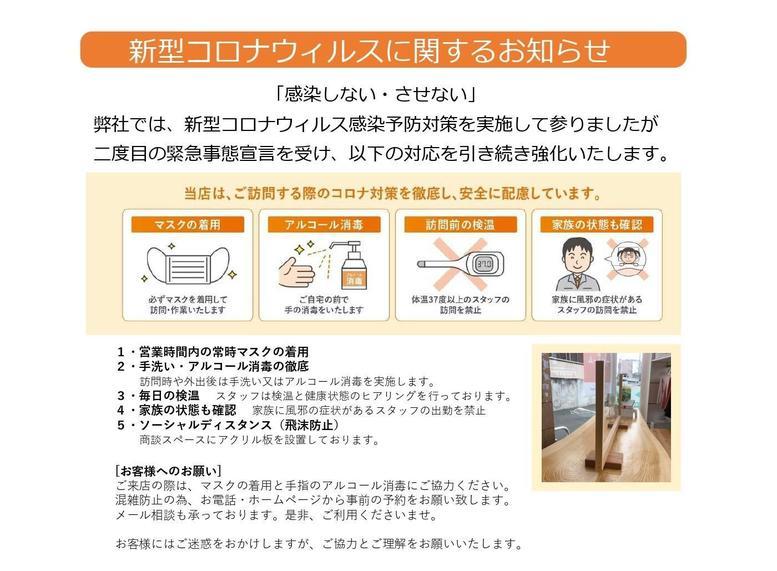 新型コロナウィルスに関するお知らせ

「感染しない・させない」
弊社では、新型コロナウィルス感染予防対策を実施して参りましたが二度目の緊急事態宣言を受け、以下の対応を引き続き強化いたします。

当店は、ご訪問する際のコロナ対策を徹底し、安全に配慮しています。

マスクの着用
必ずマスクを着用して訪問・作業いたします

アルコール消毒
消毒
ご自宅の前で手の消毒をいたします

訪問前の検温
37.0
体温37度以上のスタッフの訪問を禁止

家族の状態も確認
家族に風邪の症状があるスタッフの訪問を禁止

1・営業時間内の常時マスクの着用
2・手洗い・アルコール消毒の徹底
訪問時や外出後は手洗い又はアルコール消毒を実施します。
3・毎日の検温　スタッフは検温と健康状態のヒアリングを行っております。
4・家族の状態も確認　家族に風邪の症状があるスタッフの出勤を禁止
5・ソーシャルディスタンス（飛沫防止）
商談スペースにアクリル板を設置しております。

[お客様へのお願い]
ご来店の際は、マスクの着用と手指のアルコール消毒にご協力ください。
混雑防止の為、お電話・ホームページから事前の予約をお願い致します。
メール相談も承っております。是非、ご利用くださいませ。

お客様にはご迷惑をおかけしますが、ご協力とご理解をお願いいたします。