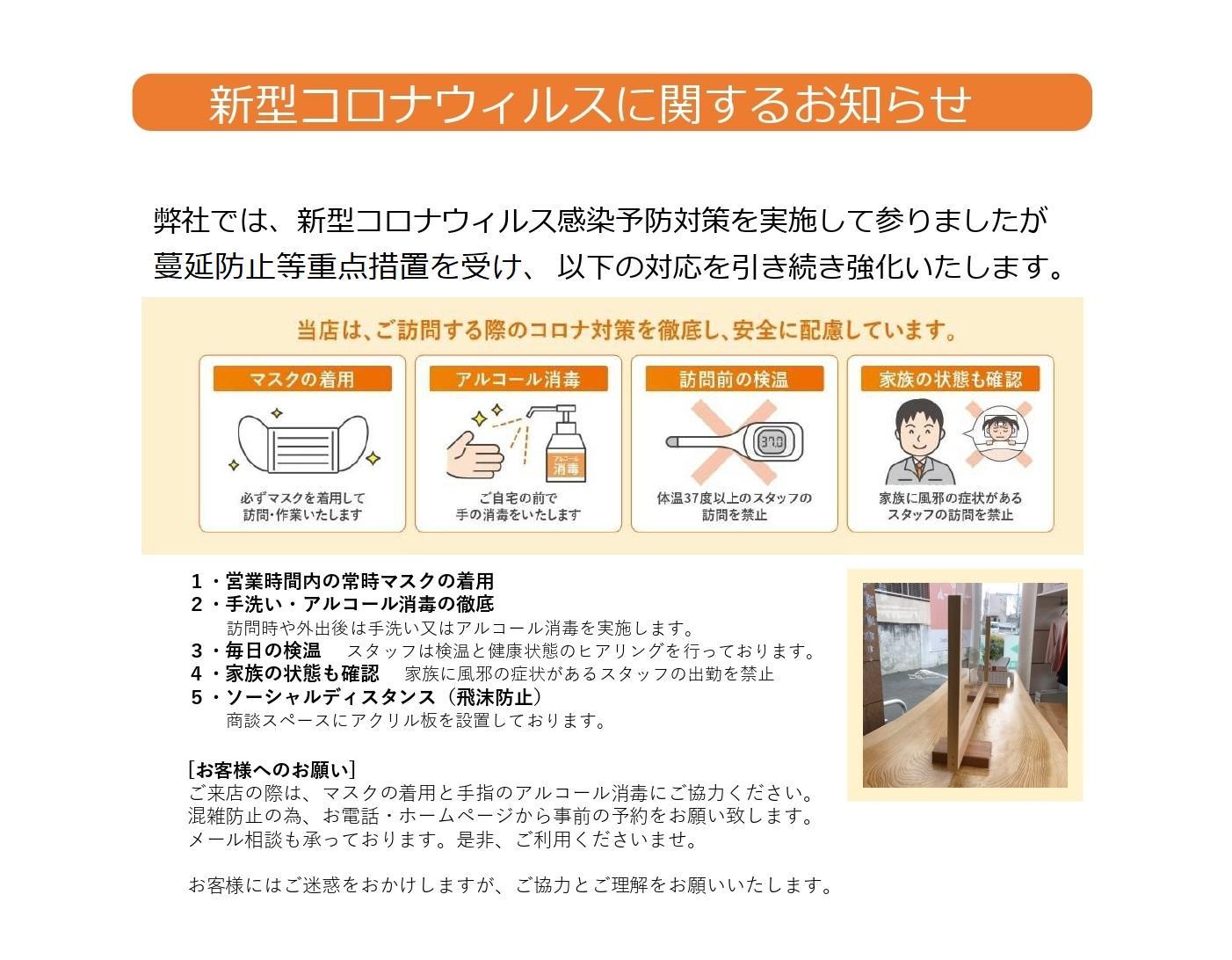 新型コロナウィルスに関するお知らせ

弊社では、新型コロナウィルス感染予防対策を実施して参りましたが蔓延防止等重点措置を受け、 以下の対応を引き続き強化いたします。

当店は、ご訪問する際のコロナ対策を徹底し、安全に配慮しています。

マスクの着用
必ずマスクを着用して訪問・作業いたします

アルコール消毒
アルコール消毒
ご自宅の前で手の消毒をいたします

訪問前の検温
37.0
体温37度以上のスタッフの訪問を禁止

家族の状態も確認
家族に風邪の症状があるスタッフの訪問を禁止

１・営業時間内の常時マスクの着用
２・手洗い・アルコール消毒の徹底
訪問時や外出後は手洗い又はアルコール消毒を実施します。
３・毎日の検温　スタッフは検温と健康状態のヒアリングを行っております。
４・家族の状態も確認　家族に風邪の症状があるスタッフの出勤を禁止
５・ソーシャルディスタンス（飛沫防止）
商談スペースにアクリル板を設置しております。

[お客様へのお願い]
ご来店の際は、マスクの着用と手指のアルコール消毒にご協力ください。
混雑防止の為、お電話・ホームページから事前の予約をお願い致します。
メール相談も承っております。是非、ご利用くださいませ。

お客様にはご迷惑をおかけしますが、ご協力とご理解をお願いいたします。