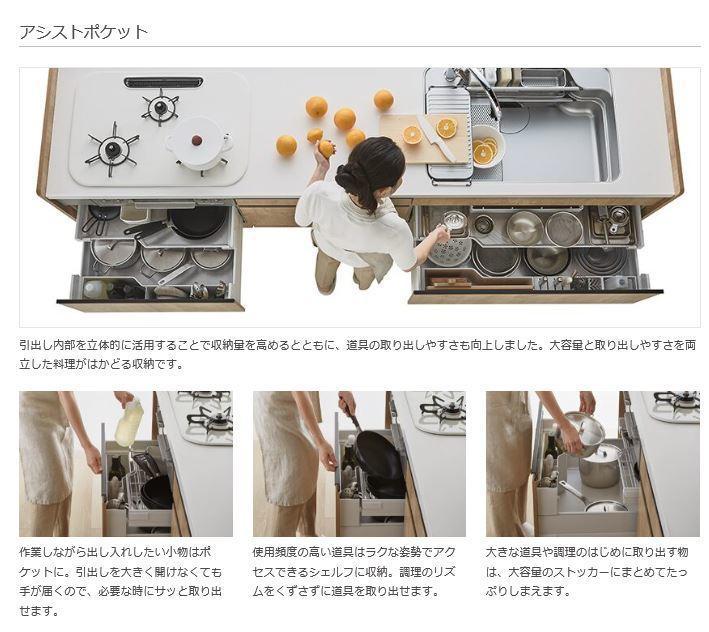 アシストポケット

引出し内部を立体的に活用することで収納量を高めるとともに、道具の取り出しやすさも向上しました。大容量と取り出しやすさを両立した料理がはかどる収納です。

作業しながら出し入れしたい小物はポケットに。引出しを大きく開けなくても手が届くので、必要な時にサッと取り出せます。

使用頻度の高い道具はラクな姿勢でアクセスできるシェルフに収納。調理のリズムをくずさずに道具を取り出せます。

大きな道具や調理のはじめに取り出す物は、大容量のストッカーにまとめてたっぷりしまえます。