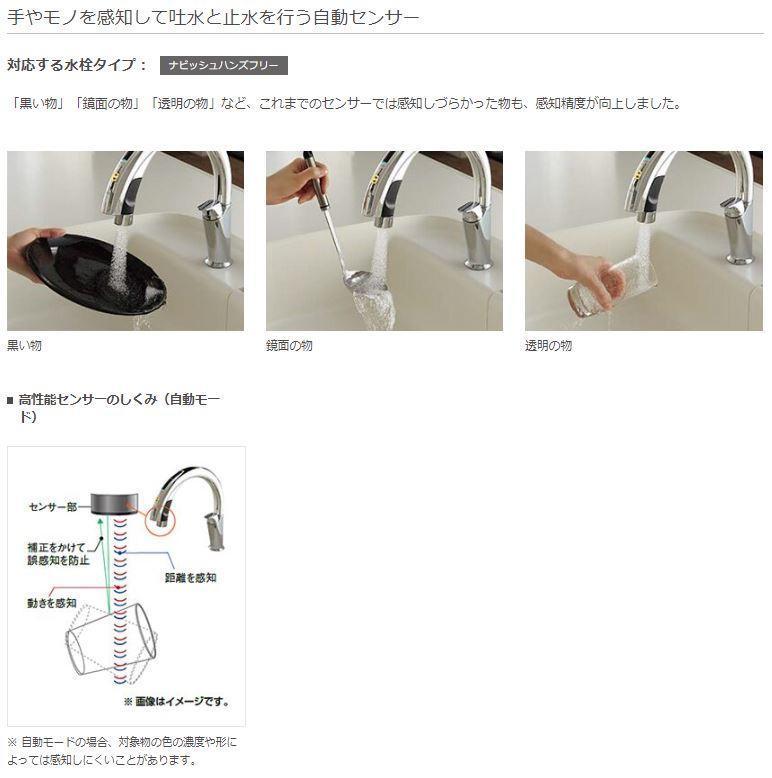 手やモノを感知して吐水と止水を行う自動センサー

対応する水栓タイプ： ナビッシュハンズフリー

「黒い物」「鏡面の物」「透明の物」など、これまでのセンサーでは感知しづらかった物も、感知精度が向上しました。

黒い物

鏡面の物

透明の物

■ 高性能センサーのしくみ（自動モード）

センサー部

補正をかけて誤感知を防止

距離を感知

動きを感知

※ 画像はイメージです。

※ 自動モードの場合、対象物の色の濃度や形によっては感知しにくいことがあります。