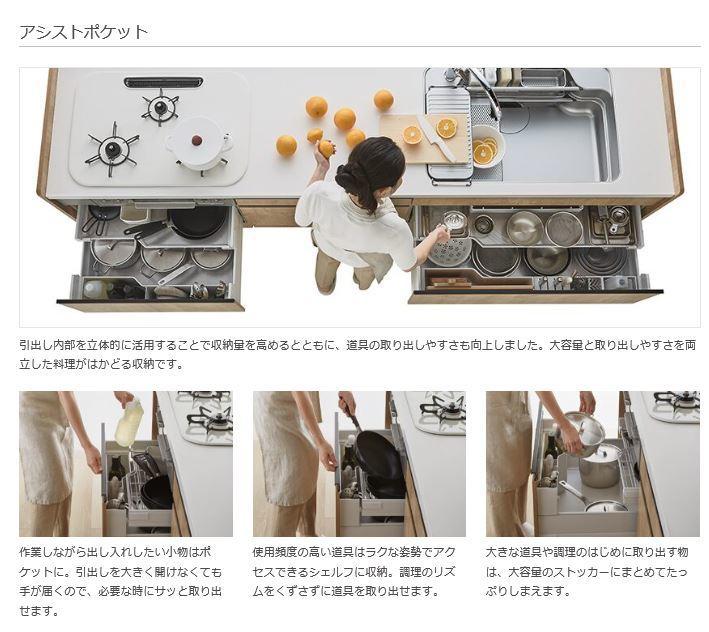 アシストポケット

引出し内部を立体的に活用することで収納量を高めるとともに、道具の取り出しやすさも向上しました。大容量と取り出しやすさを両立した料理がはかどる収納です。

作業しながら出し入れしたい小物はポケットに。引出しを大きく開けなくても手が届くので、必要な時にサッと取り出せます。

使用頻度の高い道具はラクな姿勢でアクセスできるシェルフに収納。調理のリズムをくずさずに道具を取り出せます。

大きな道具や調理のはじめに取り出す物は、大容量のストッカーにまとめてたっぷりしまえます。