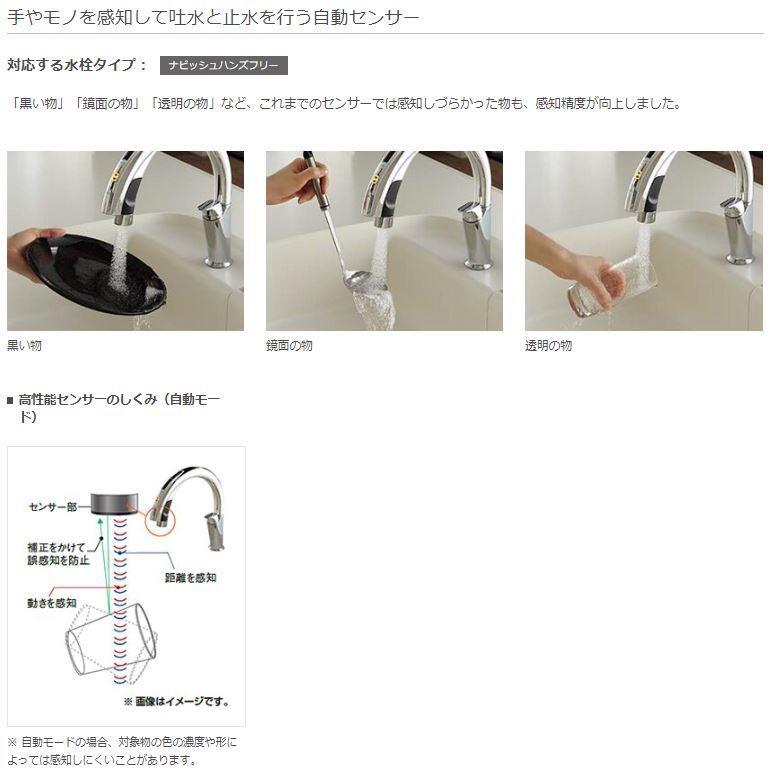 手やモノを感知して吐水と止水を行う自動センサー

対応する水栓タイプ： ナビッシュハンズフリー

「黒い物」「鏡面の物」「透明の物」など、これまでのセンサーでは感知しづらかった物も、感知精度が向上しました。

黒い物

鏡面の物

透明の物

■ 高性能センサーのしくみ（自動モード）

センサー部

補正をかけて誤感知を防止

距離を感知

動きを感知

※ 画像はイメージです。

※ 自動モードの場合、対象物の色の濃度や形によっては感知しにくいことがあります。