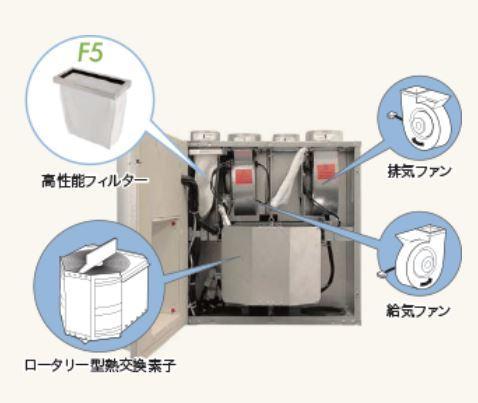 F5

高性能フィルター

排気ファン

給気ファン

ロータリー型熱交換素子