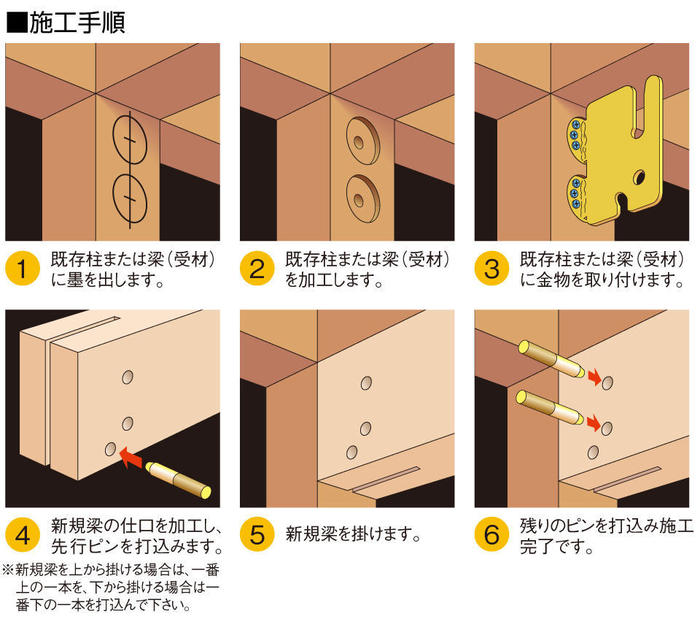 ■施工手順

1 既存柱または梁（受材）に墨を出します。

2 既存柱または梁（受材）を加工します。

3 既存柱または梁（受材）に金物を取り付けます。

4 新規梁の仕口を加工し、先行ピンを打込みます。
※新規梁を上から掛ける場合は、一番上の一本を、下から掛ける場合は一番下の一本を打込んで下さい。

5 新規梁を掛けます。

6 残りのピンを打込み施工完了です。