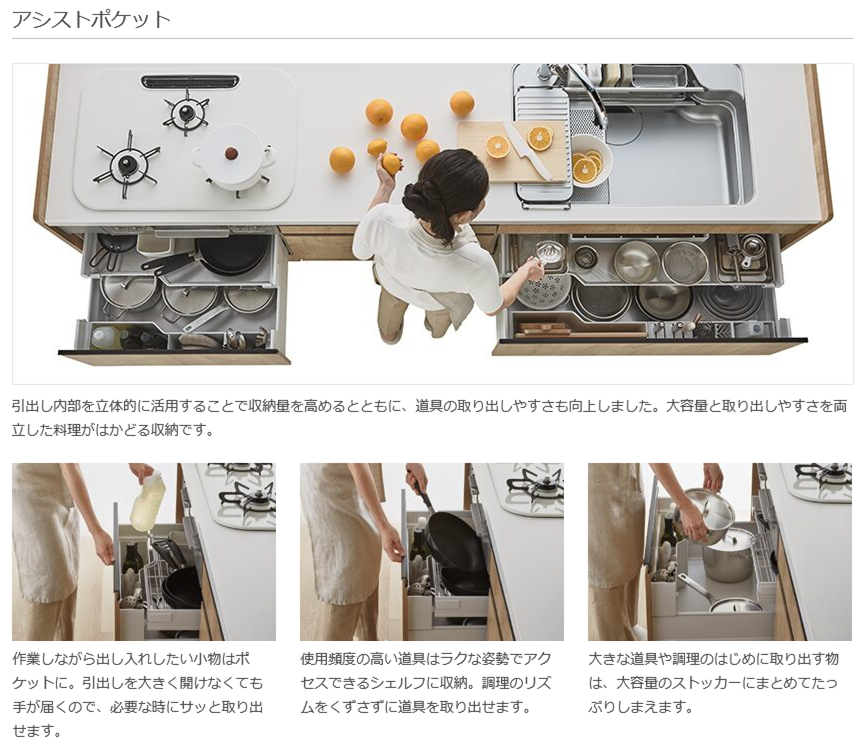 アシストポケット

引出し内部を立体的に活用することで収納量を高めるとともに、道具の取り出しやすさも向上しました。大容量と取り出しやすさを両立した料理がはかどる収納です。

作業しながら出し入れしたい小物はポケットに。引出しを大きく開けなくても手が届くので、必要な時にサッと取り出せます。

使用頻度の高い道具はラクな姿勢でアクセスできるシェルフに収納。調理のリズムをくずさずに道具を取り出せます。

大きな道具や調理のはじめに取り出す物は、大容量のストッカーにまとめてたっぷりしまえます。