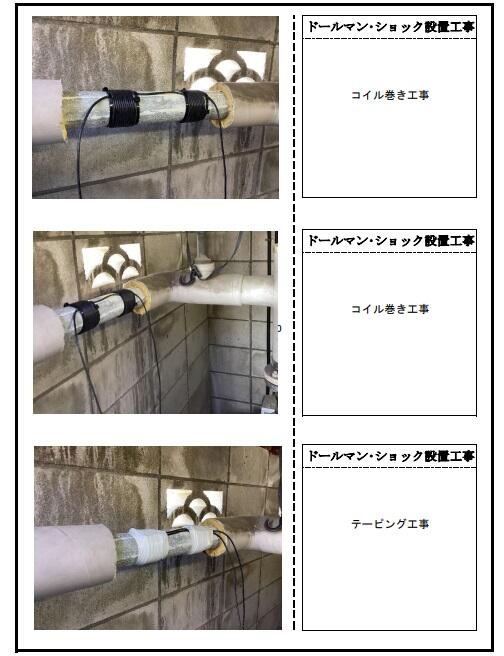 ドールマン・ショック設置工事

コイル巻き工事

ドールマン・ショック設置工事

コイル巻き工事

ドールマン・ショック設置工事

テーピング工事