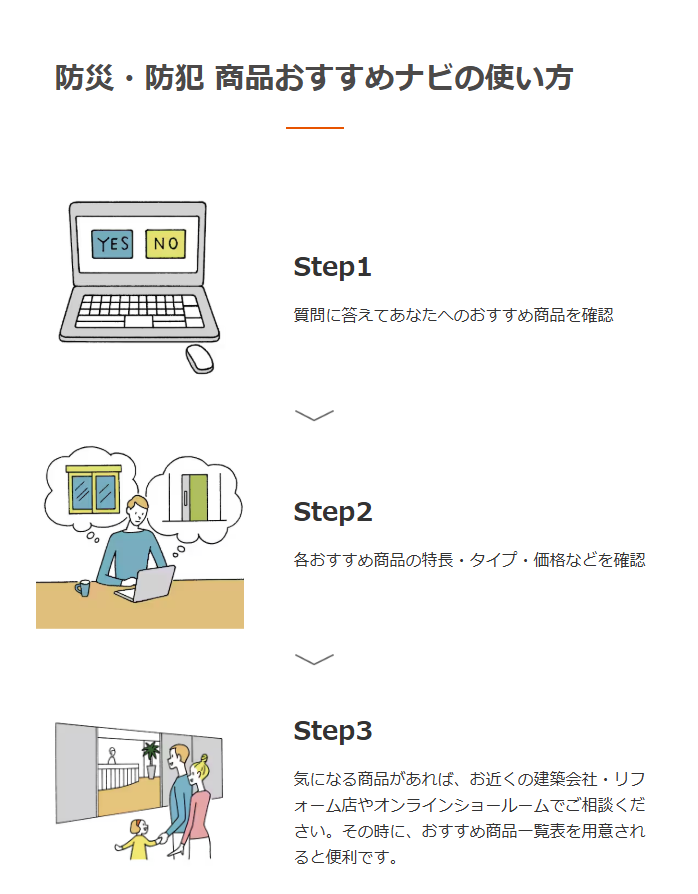 防災・防犯 商品おすすめナビの使い方

YES NO

Step1

質問に答えてあなたへのおすすめ商品を確認

Step2

各おすすめ商品の特長・タイプ・価格などを確認

Step3

気になる商品があれば、お近くの建築会社・リフォーム店やオンラインショールームでご相談ください。その時に、おすすめ商品一覧表を用意されると便利です。