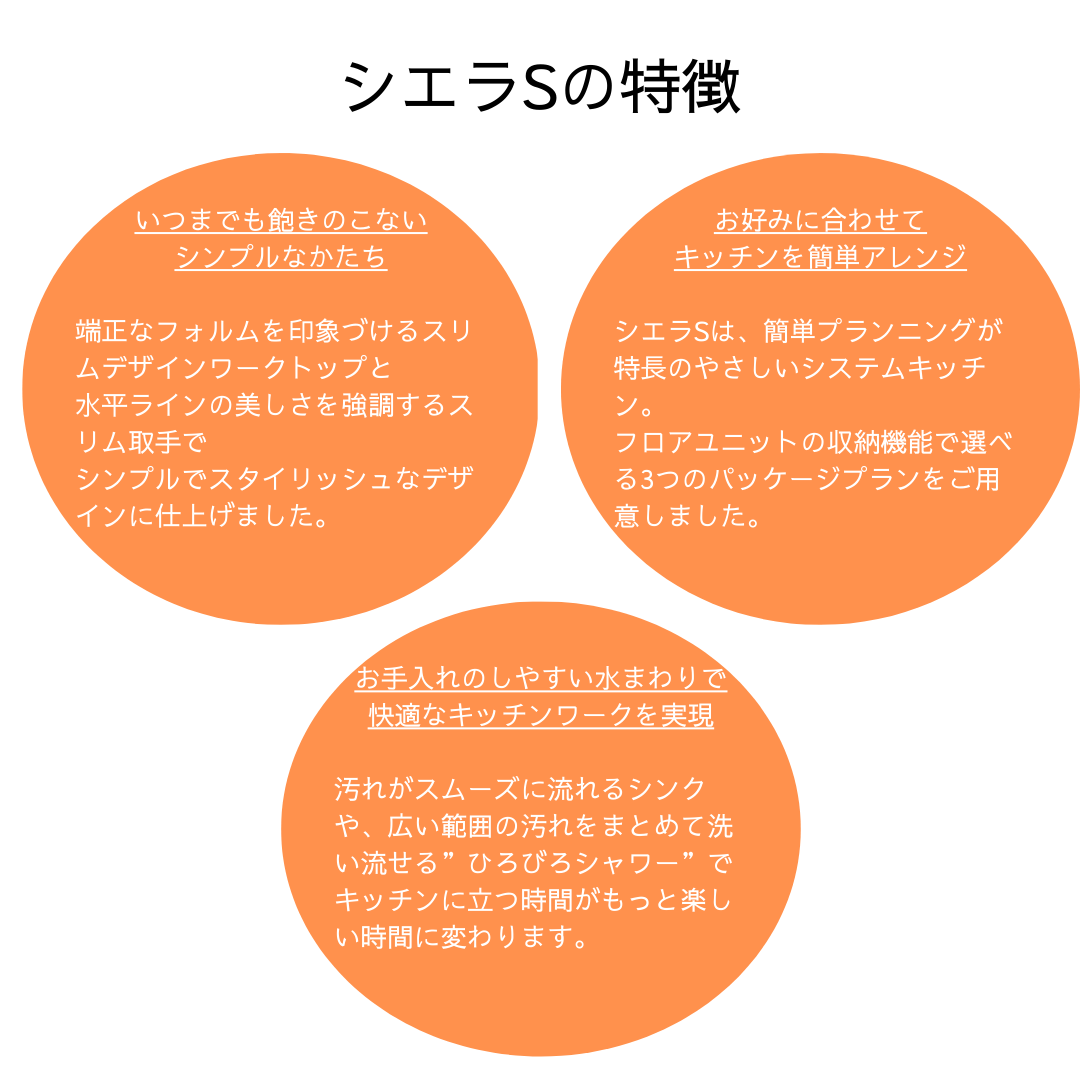 シエラSの特徴

いつまでも飽きのこない
シンプルなかたち

端正なフォルムを印象づけるスリムデザインワークトップと
水平ラインの美しさを強調するスリム取手で
シンプルでスタイリッシュなデザインに仕上げました。

お好みに合わせて
キッチンを簡単アレンジ

シエラSは、簡単プランニングが特長のやさしいシステムキッチン。
フロアユニットの収納機能で選べる3つのパッケージプランをご用意しました。

お手入れのしやすい水まわりで
快適なキッチンワークを実現

汚れがスムーズに流れるシンクや、広い範囲の汚れをまとめて洗い流せる”ひろびろシャワー”でキッチンに立つ時間がもっと楽しい時間に変わります。