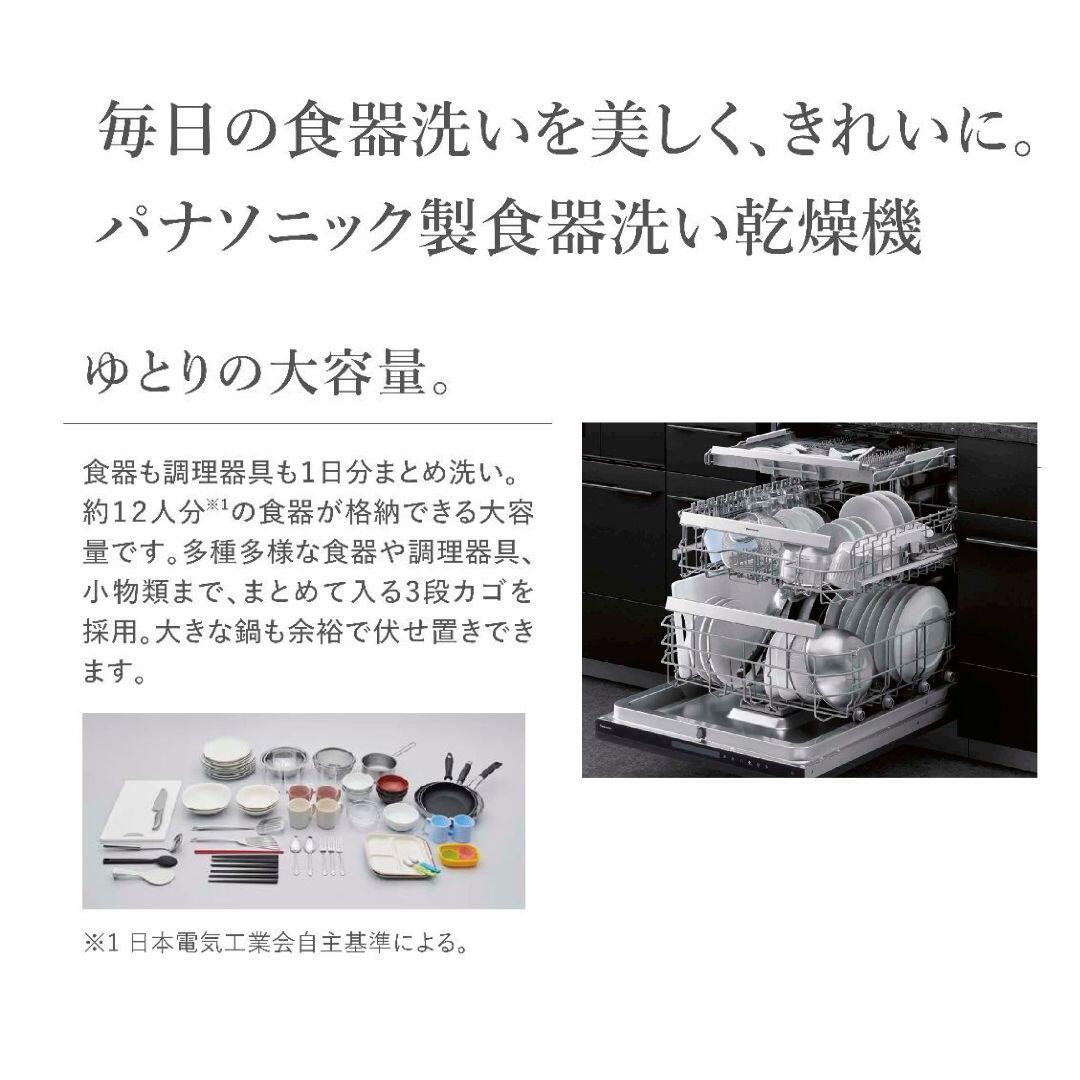 毎日の食器洗いを美しく、きれいに。
パナソニック製食器洗い乾燥機

ゆとりの大容量。

食器も調理器具も1日分まとめ洗い。約12人分※1の食器が格納できる大容量です。多種多様な食器や調理器具、小物類まで、まとめて入る3段カゴを採用。大きな鍋も余裕で伏せ置きできます。

※1 日本電気工業会自主基準による。