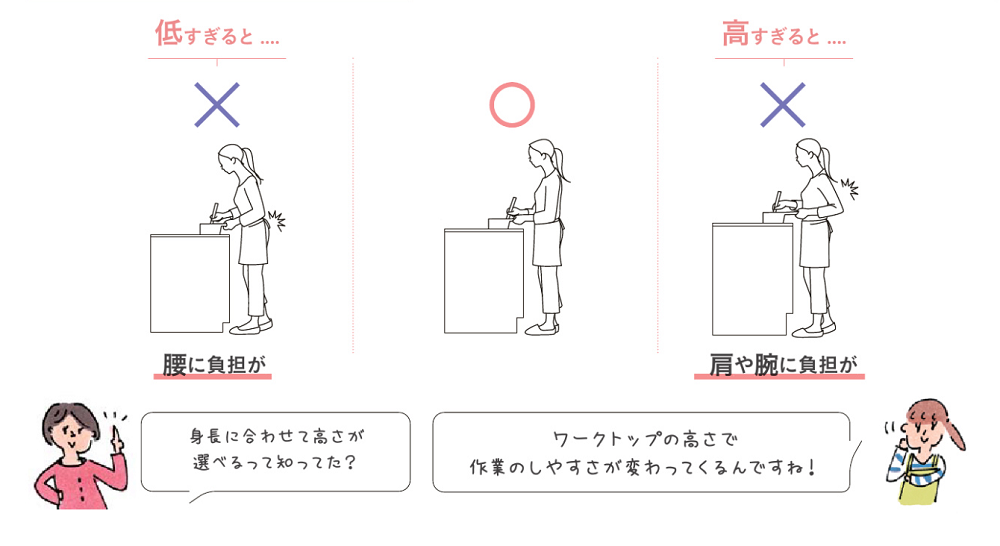 低すぎると ....

×

腰に負担が

○

高すぎると ....

×

肩や腕に負担が

身長に合わせて高さが選べるって知ってた？

ワークトップの高さで作業のしやすさが変わってくるんですね！