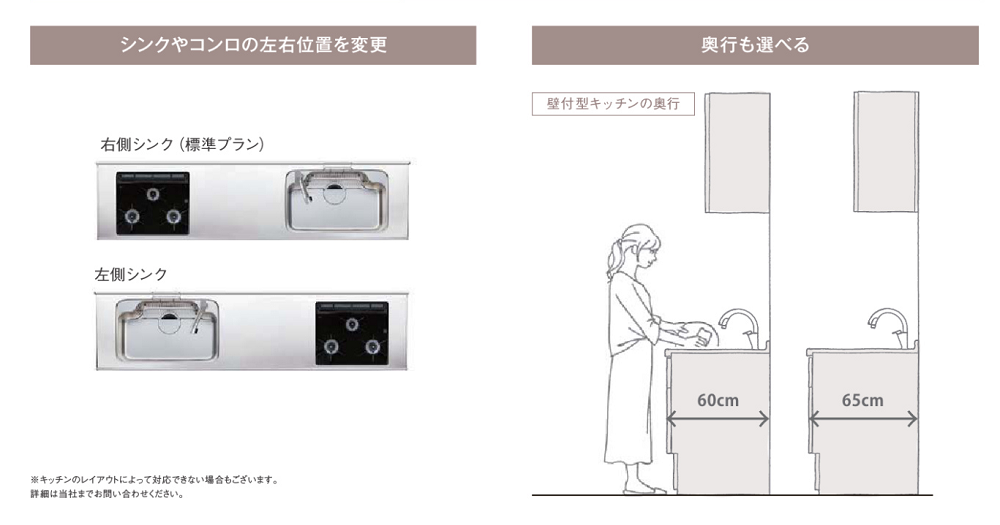 シンクやコンロの左右位置を変更

右側シンク（標準プラン）

左側シンク

※キッチンのレイアウトによって対応できない場合もございます。
詳細は当社までお問い合わせください。

奥行も選べる

壁付型キッチンの奥行

60cm

65cm