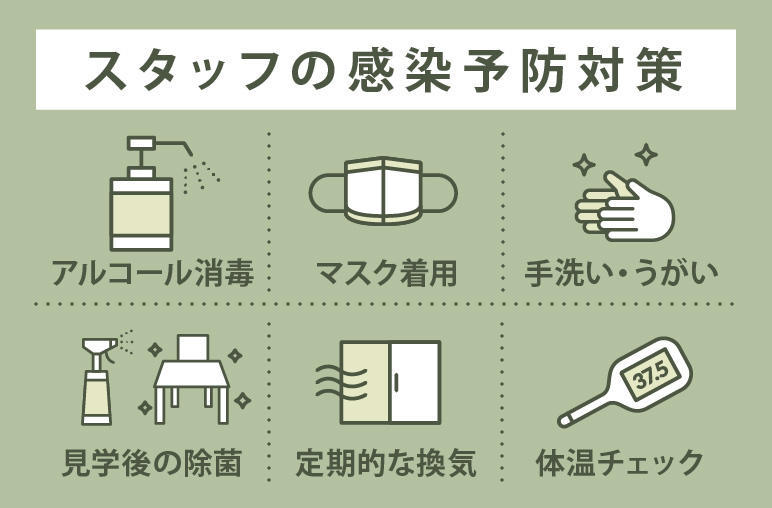 スタッフの感染予防対策

アルコール消毒

マスク着用

手洗い・うがい

見学後の除菌

定期的な換気

37.5

体温チェック