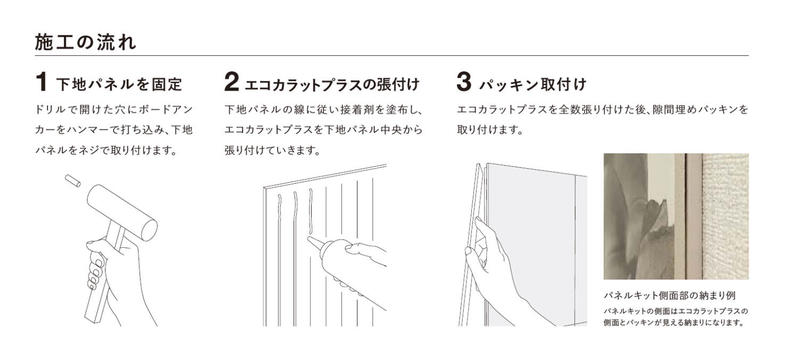 施工の流れ

1 下地パネルを固定

ドリルで開けた穴にボードアンカーをハンマーで打ち込み、下地パネルをネジで取り付けます。

2 エコカラットプラスの張付け

下地パネルの線に従い接着剤を塗布し、エコカラットプラスを下地パネル中央から張り付けていきます。

3 パッキン取付け

エコカラットプラスを全数張り付けた後、隙間埋めパッキンを取り付けます。

パネルキット側面部の納まり例

パネルキットの側面はエコカラットプラスの側面とパッキンが見える納まりになります。