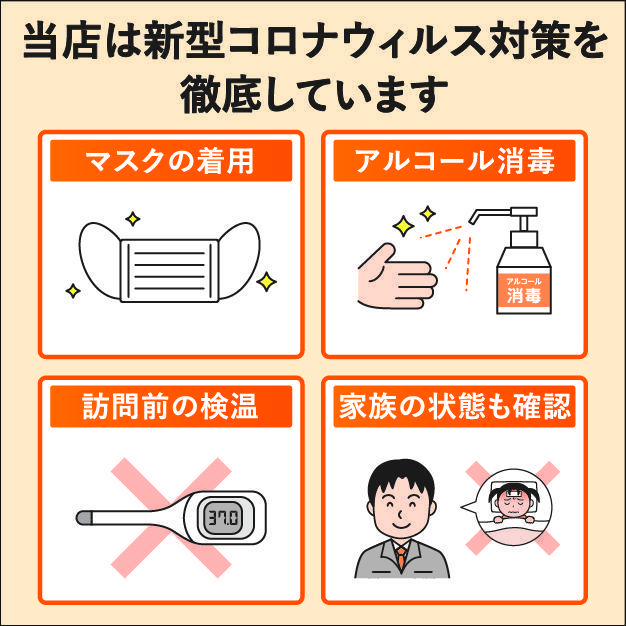 当店は新型コロナウィルス対策を徹底しています

マスクの着用

アルコール消毒

アルコール
消毒

訪問前の検温

37.0

家族の状態も確認