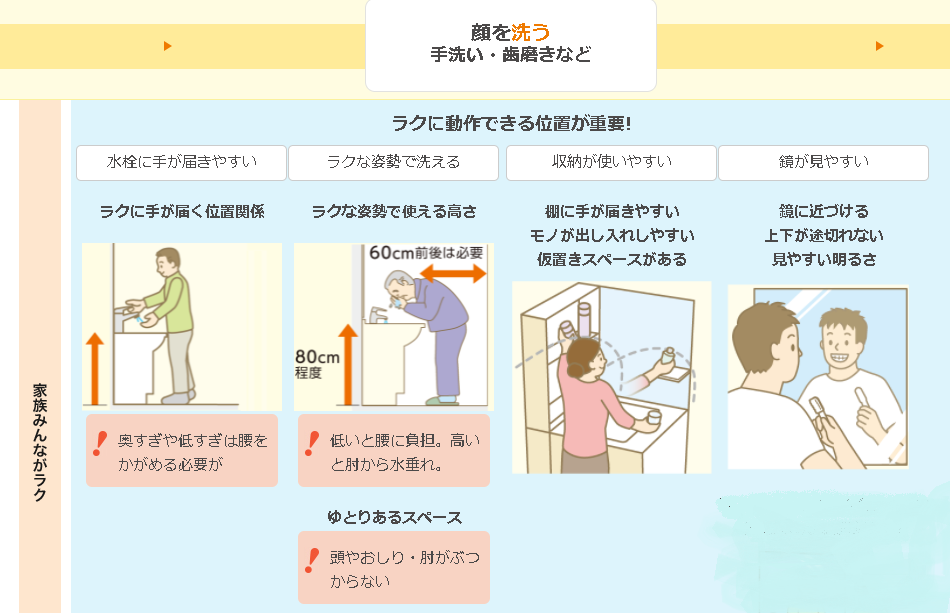 顔を洗う
手洗い・歯磨きなど

家族みんながラク

ラクに動作できる位置が重要!

水栓に手が届きやすい

ラクに手が届く位置関係

! 奥すぎや低すぎは腰をかがめる必要が

ラクな姿勢で洗える

ラクな姿勢で使える高さ

60cm前後は必要

80cm
程度

! 低いと腰に負担。高いと肘から水垂れ。

ゆとりあるスペース

! 頭やおしり・肘がぶつからない

収納が使いやすい

棚に手が届きやすい
モノが出し入れしやすい
仮置きスペースがある

鏡が見やすい

鏡に近づける
上下が途切れない
見やすい明るさ