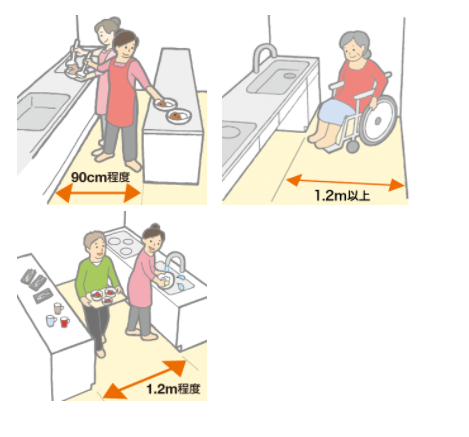 90cm程度

1.2m以上

1.2m程度