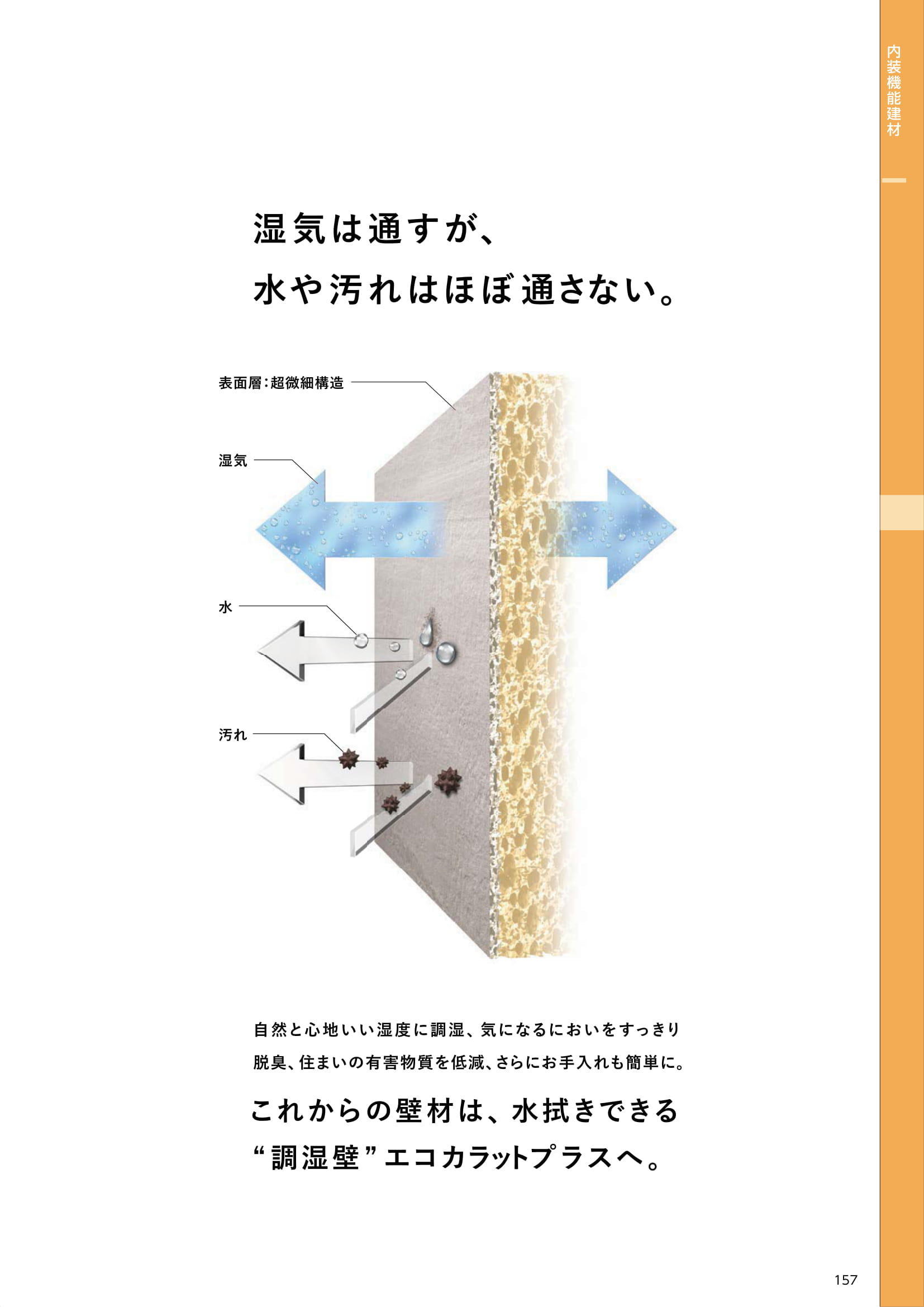 内装機能建材

湿気は通すが、
水や汚れはほぼ通さない。

表面層：超微細構造

湿気

水

汚れ

自然と心地いい湿度に調湿、気になるにおいをすっきり脱臭、住まいの有害物質を低減、さらにお手入れも簡単に。

これからの壁材は、水拭きできる
“調湿壁”エコカラットプラスへ。

157