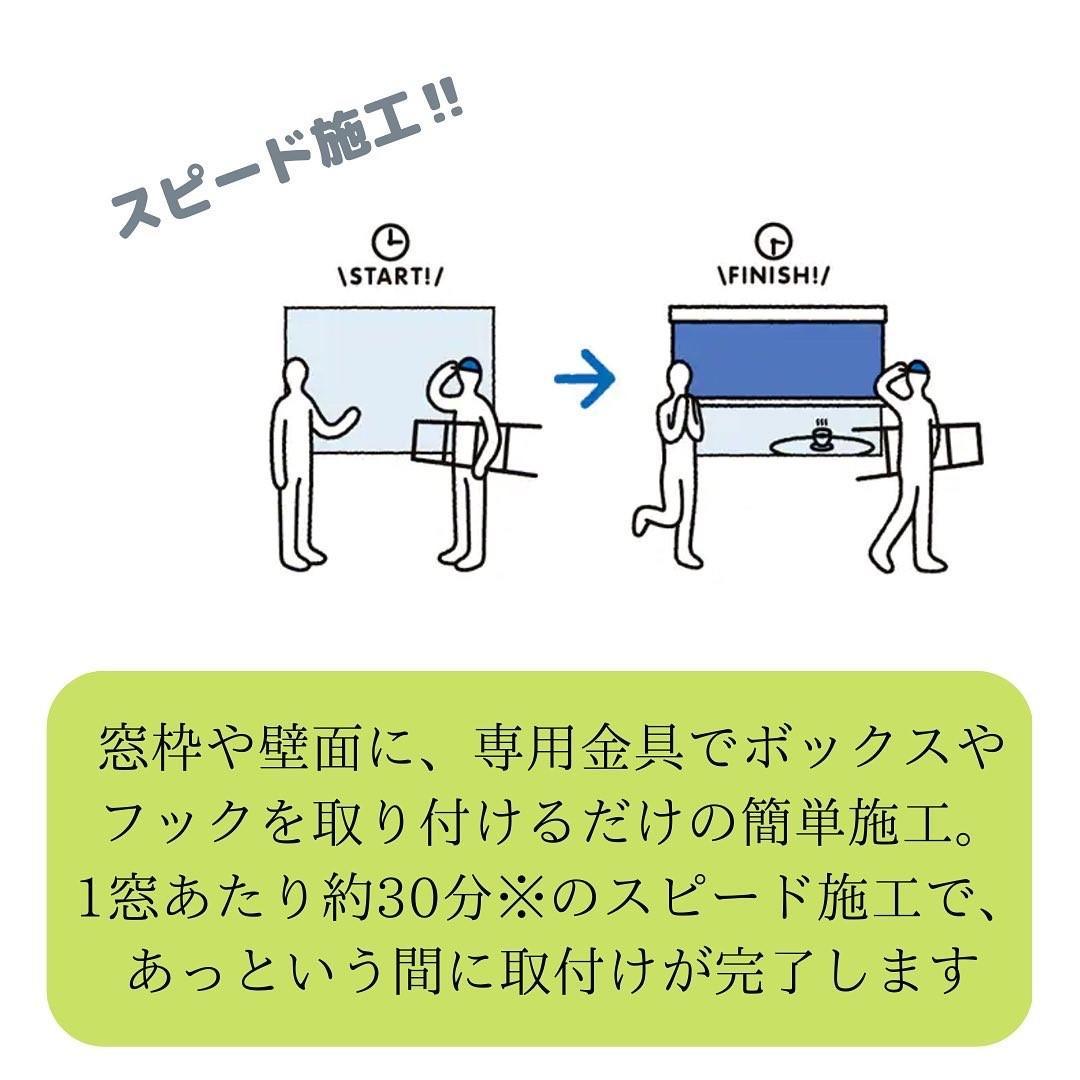 スピード施工!!

\START!/

\FINISH!/

窓枠や壁面に、専用金具でボックスやフックを取り付けるだけの簡単施工。1窓あたり約30分※のスピード施工で、あっという間に取付けが完了します