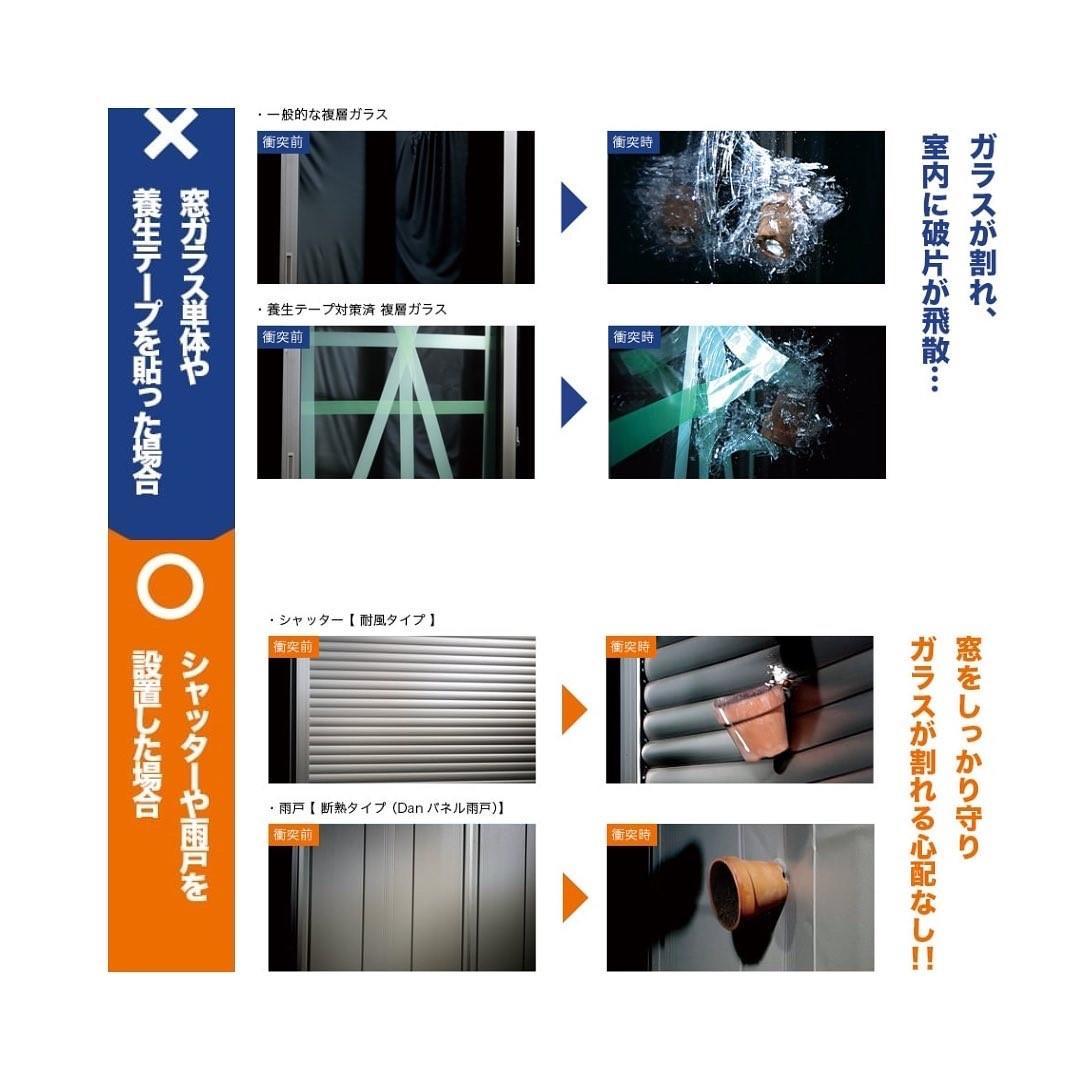 ×
窓ガラス単体や養生テープを貼った場合

・一般的な複層ガラス
衝突前
衝突時

・養生テープ対策済 複層ガラス
衝突前
衝突時

ガラスが割れ、室内に破片が飛散…

○
シャッターや雨戸を設置した場合

・シャッター【 耐風タイプ 】
衝突前
衝突時

・雨戸【 断熱タイプ（Dan パネル雨戸）】
衝突前
衝突時

窓をしっかり守りガラスが割れる心配なし!!