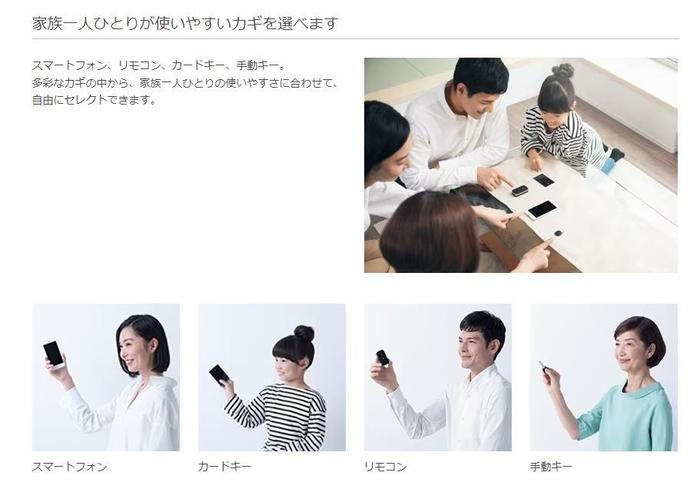 家族一人ひとりが使いやすいカギを選べます

スマートフォン、リモコン、カードキー、手動キー。
多彩なカギの中から、家族一人ひとりの使いやすさに合わせて、自由にセレクトできます。

スマートフォン

カードキー

リモコン

手動キー