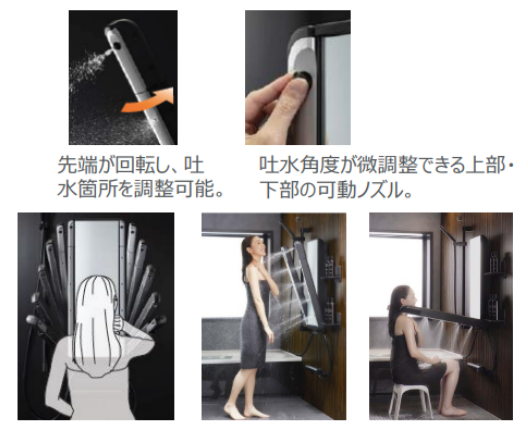 先端が回転し、吐水箇所を調整可能。

吐水角度が微調整できる上部・下部の可動ノズル。