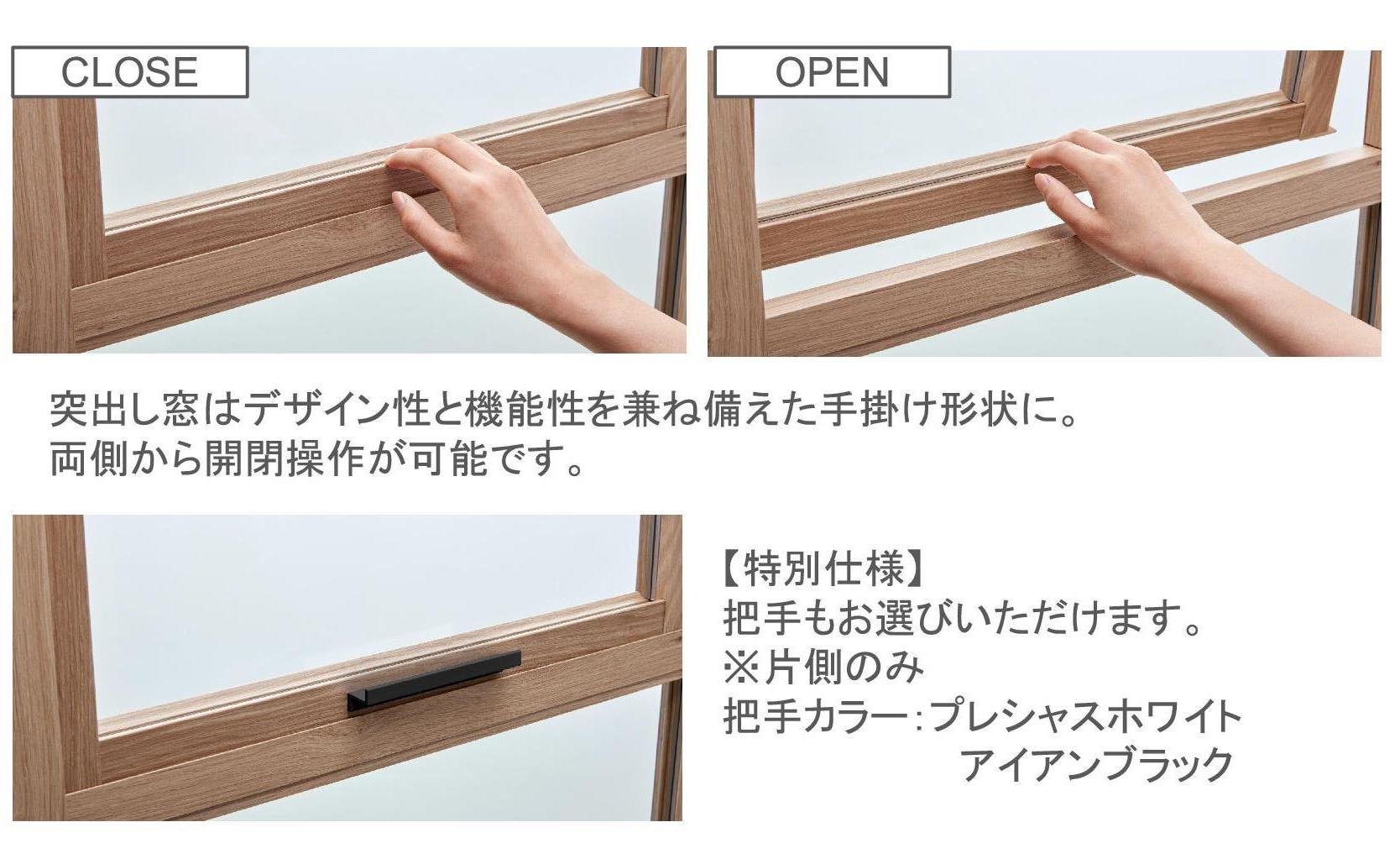 CLOSE

OPEN

突出し窓はデザイン性と機能性を兼ね備えた手掛け形状に。
両側から開閉操作が可能です。

【特別仕様】
把手もお選びいただけます。
※片側のみ
把手カラー：プレシャスホワイト
アイアンブラック