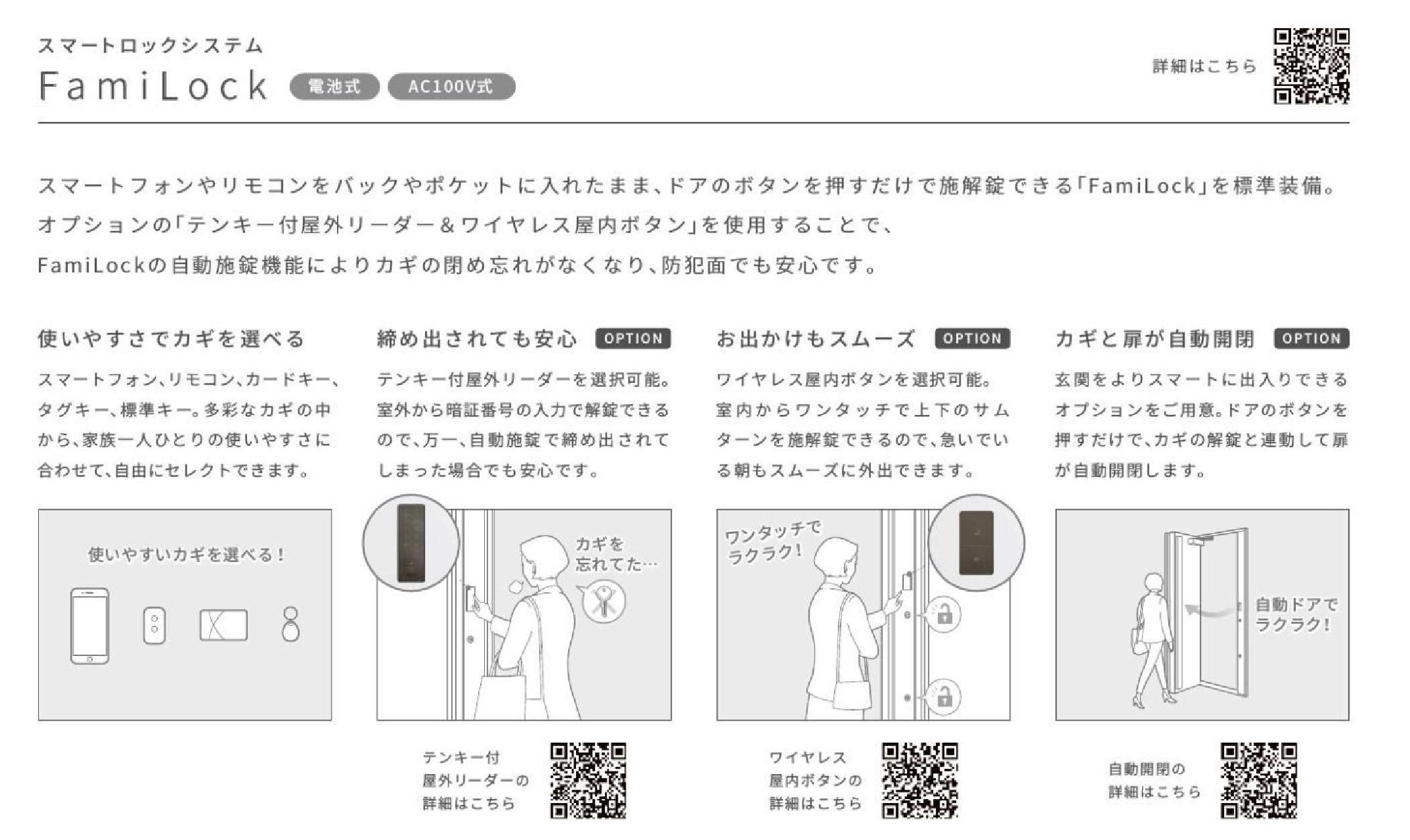 スマートロックシステム

FamiLock 電池式 AC100V式

詳細はこちら

スマートフォンやリモコンをバックやポケットに入れたまま、ドアのボタンを押すだけで施解錠できる「FamiLock」を標準装備。
オプションの「テンキー付屋外リーダー＆ワイヤレス屋内ボタン」を使用することで、
FamiLockの自動施錠機能によりカギの閉め忘れがなくなり、防犯面でも安心です。

使いやすさでカギを選べる

スマートフォン、リモコン、カードキー、タグキー、標準キー。多彩なカギの中から、家族一人ひとりの使いやすさに合わせて、自由にセレクトできます。

使いやすいカギを選べる！

締め出されても安心 OPTION

テンキー付屋外リーダーを選択可能。室外から暗証番号の入力で解錠できるので、万一、自動施錠で締め出されてしまった場合でも安心です。

カギを忘れてた…

テンキー付屋外リーダーの詳細はこちら

お出かけもスムーズ OPTION

ワイヤレス屋内ボタンを選択可能。室内からワンタッチで上下のサムターンを施解錠できるので、急いでいる朝もスムーズに外出できます。

ワンタッチでラクラク！

ワイヤレス屋内ボタンの詳細はこちら

カギと扉が自動開閉 OPTION

玄関をよりスマートに出入りできるオプションをご用意。ドアのボタンを押すだけで、カギの解錠と連動して扉が自動開閉します。

自動ドアでラクラク！

自動開閉の詳細はこちら