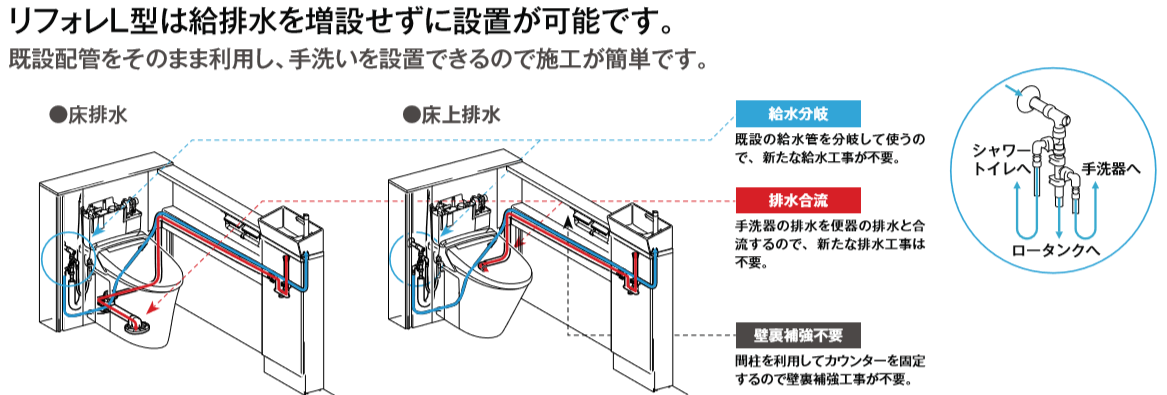 リフォレL型は給排水を増設せずに設置が可能です。

既設配管をそのまま利用し、手洗いを設置できるので施工が簡単です。

●床排水

●床上排水

給水分岐

既設の給水管を分岐して使うので、新たな給水工事が不要。

排水合流

手洗器の排水を便器の排水と合流するので、新たな排水工事は不要。

壁裏補強不要

間柱を利用してカウンターを固定するので壁裏補強工事が不要。

シャワートイレへ

手洗器へ

ロータンクへ