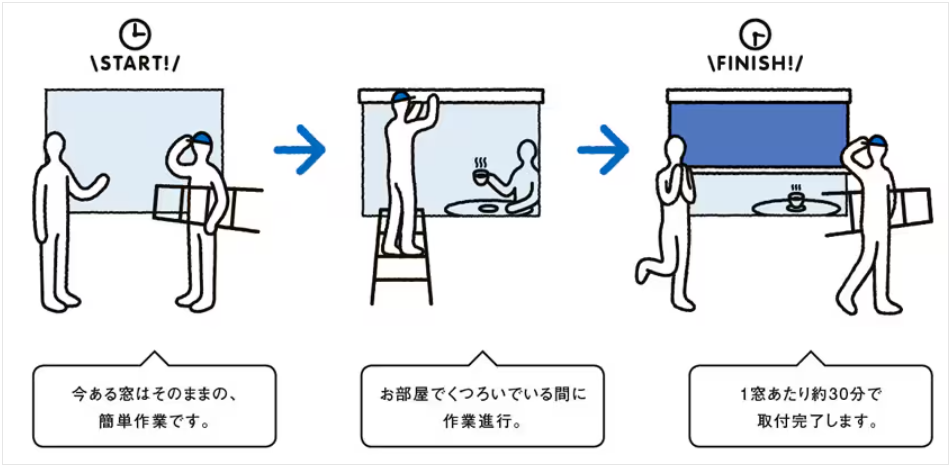 \START!/

\FINISH!/

今ある窓はそのままの、簡単作業です。

お部屋でくつろいでいる間に作業進行。

1窓あたり約30分で取付完了します。