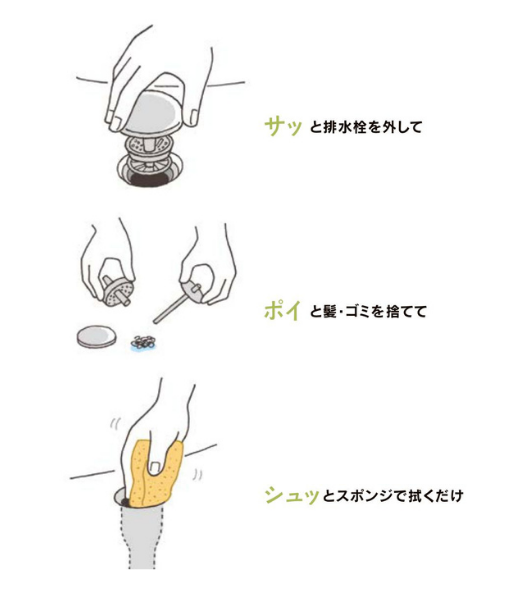 サッと排水栓を外して

ポイと髪・ゴミを捨てて

シュッとスポンジで拭くだけ