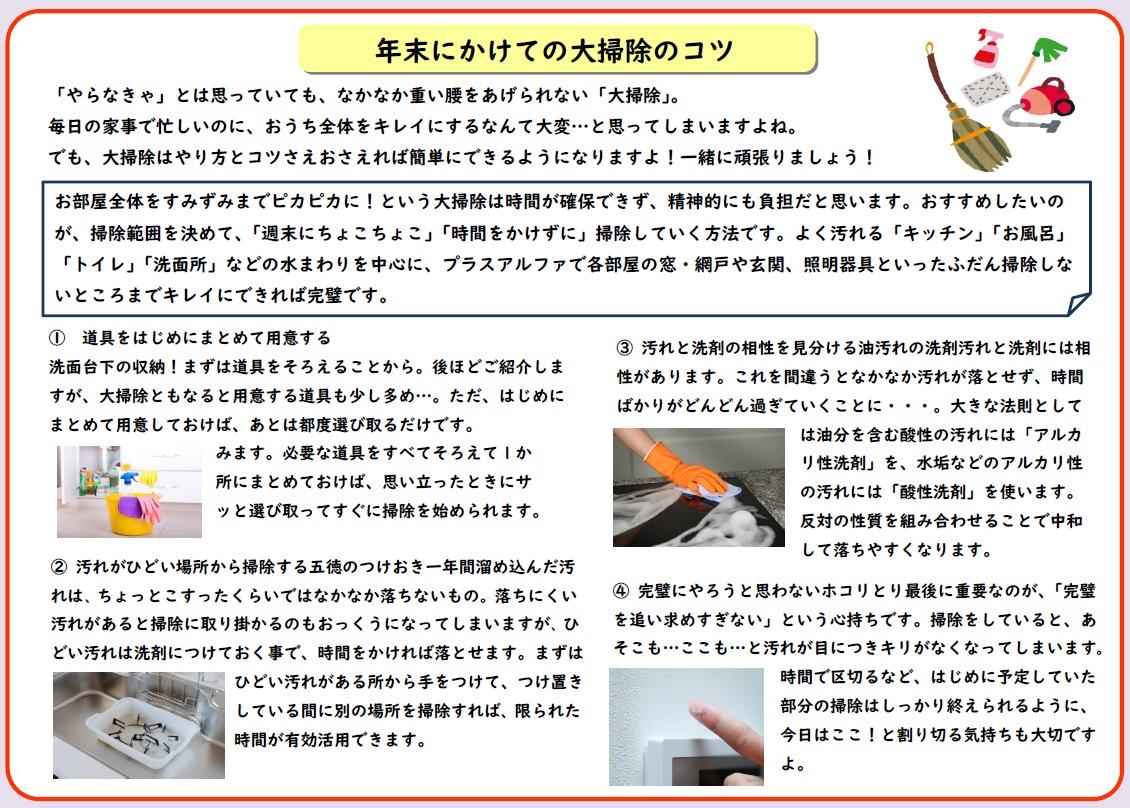 年末にかけての大掃除のコツ

「やらなきゃ」とは思っていても、なかなか重い腰をあげられない「大掃除」。
毎日の家事で忙しいのに、おうち全体をキレイにするなんて大変…と思ってしまいますよね。
でも、大掃除はやり方とコツさえおさえれば簡単にできるようになりますよ！一緒に頑張りましょう！

お部屋全体をすみずみまでピカピカに！という大掃除は時間が確保できず、精神的にも負担だと思います。おすすめしたいのが、掃除範囲を決めて、「週末にちょこちょこ」「時間をかけずに」掃除していく方法です。よく汚れる「キッチン」「お風呂」「トイレ」「洗面所」などの水まわりを中心に、プラスアルファで各部屋の窓・網戸や玄関、照明器具といったふだん掃除しないところまでキレイにできれば完璧です。

① 道具をはじめにまとめて用意する
洗面台下の収納！まずは道具をそろえることから。後ほどご紹介しますが、大掃除ともなると用意する道具も少し多め…。ただ、はじめにまとめて用意しておけば、あとは都度選び取るだけです。みます。必要な道具をすべてそろえて１か所にまとめておけば、思い立ったときにサッと選び取ってすぐに掃除を始められます。

② 汚れがひどい場所から掃除する五徳のつけおき一年間溜め込んだ汚れは、ちょっとこすったくらいではなかなか落ちないもの。落ちにくい汚れがあると掃除に取り掛かるのもおっくうになってしまいますが、ひどい汚れは洗剤につけておく事で、時間をかければ落とせます。まずはひどい汚れがある所から手をつけて、つけ置きしている間に別の場所を掃除すれば、限られた時間が有効活用できます。

③ 汚れと洗剤の相性を見分ける油汚れの洗剤汚れと洗剤には相性があります。これを間違うとなかなか汚れが落とせず、時間ばかりがどんどん過ぎていくことに・・・。大きな法則としては油分を含む酸性の汚れには「アルカリ性洗剤」を、水垢などのアルカリ性の汚れには「酸性洗剤」を使います。反対の性質を組み合わせることで中和して落ちやすくなります。

④ 完璧にやろうと思わないホコリとり最後に重要なのが、「完璧を追い求めすぎない」という心持ちです。掃除をしていると、あそこも…ここも…と汚れが目につきキリがなくなってしまいます。時間で区切るなど、はじめに予定していた部分の掃除はしっかり終えられるように、今日はここ！と割り切る気持ちも大切ですよ。