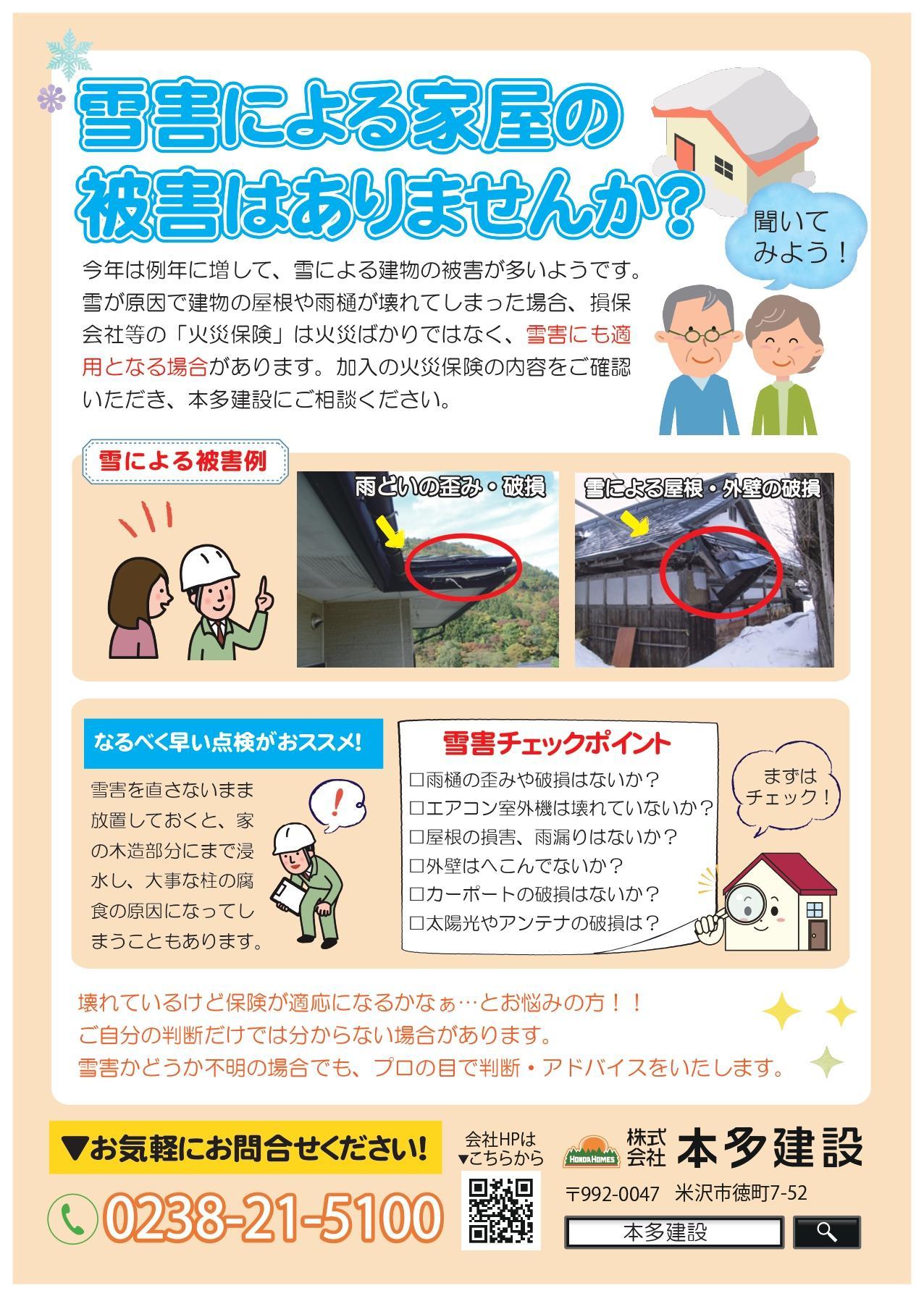 雪害による家屋の被害はありませんか？

聞いてみよう！

今年は例年に増して、雪による建物の被害が多いようです。雪が原因で建物の屋根や雨樋が壊れてしまった場合、損保会社等の「火災保険」は火災ばかりではなく、雪害にも適用となる場合があります。加入の火災保険の内容をご確認いただき、本多建設にご相談ください。

雪による被害例

雨どいの歪み・破損

雪による屋根・外壁の破損

なるべく早い点検がおススメ!

雪害を直さないまま放置しておくと、家の木造部分にまで浸水し、大事な柱の腐食の原因になってしまうこともあります。

雪害チェックポイント
□雨樋の歪みや破損はないか？
□エアコン室外機は壊れていないか？
□屋根の損害、雨漏りはないか？
□外壁はへこんでないか？
□カーポートの破損はないか？
□太陽光やアンテナの破損は？

まずはチェック！

壊れているけど保険が適応になるかなぁ…とお悩みの方！！
ご自分の判断だけでは分からない場合があります。
雪害かどうか不明の場合でも、プロの目で判断・アドバイスをいたします。

▼お気軽にお問合せください!

0238-21-5100

会社HPは▼こちらから

HONDA HOMES 株式会社 本多建設

〒992-0047 米沢市徳町7-52

本多建設