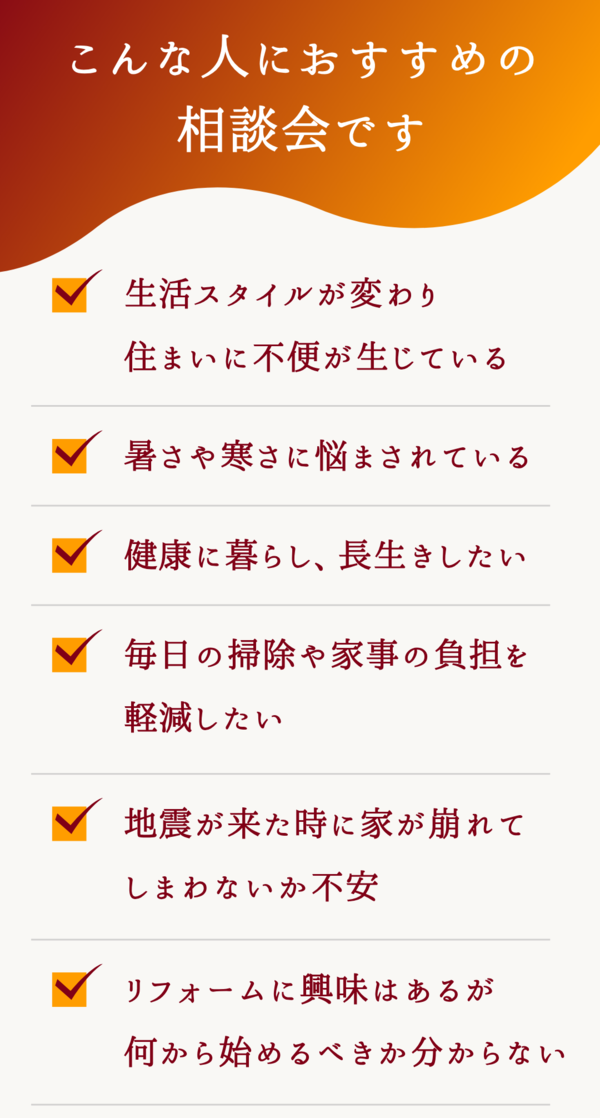 こんな人におすすめの相談会です

生活スタイルが変わり住まいに不便が生じている

暑さや寒さに悩まされている

健康に暮らし、長生きしたい

毎日の掃除や家事の負担を軽減したい

地震が来た時に家が崩れてしまわないか不安

リフォームに興味はあるが何から始めるべきか分からない