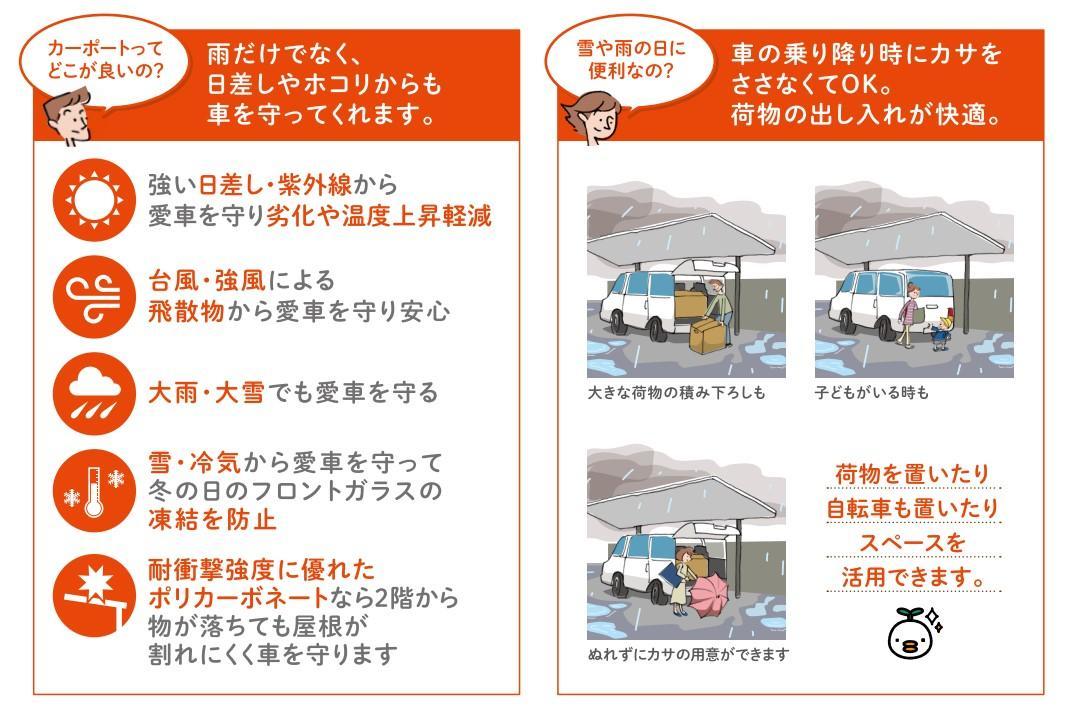 カーポートってどこが良いの?

雨だけでなく、日差しやホコリからも車を守ってくれます。

強い日差し・紫外線から愛車を守り劣化や温度上昇軽減

台風・強風による飛散物から愛車を守り安心

大雨・大雪でも愛車を守る

雪・冷気から愛車を守って冬の日のフロントガラスの凍結を防止

耐衝撃強度に優れたポリカーボネートなら2階から物が落ちても屋根が割れにくく車を守ります

雪や雨の日に便利なの?

車の乗り降り時にカサをささなくてOK。荷物の出し入れが快適。

大きな荷物の積み下ろしも

子どもがいる時も

ぬれずにカサの用意ができます

荷物を置いたり
自転車も置いたり
スペースを
活用できます。