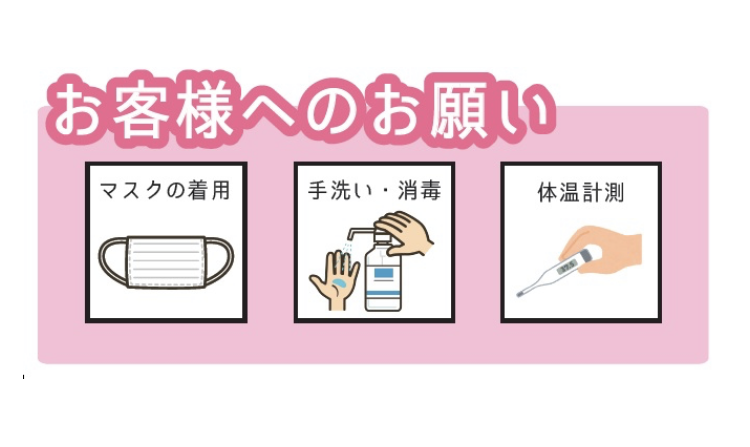 お客様へのお願い

マスクの着用

手洗い・消毒

体温計測