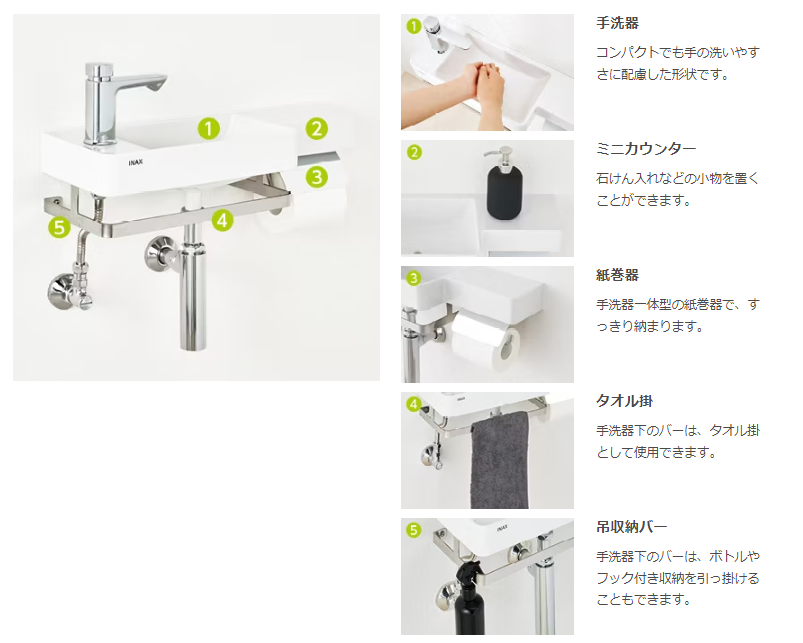 INAX
1
2
3
4
5

1
手洗器
コンパクトでも手の洗いやすさに配慮した形状です。

2
ミニカウンター
石けん入れなどの小物を置くことができます。

3
紙巻器
手洗器一体型の紙巻器で、すっきり納まります。

4
タオル掛
手洗器下のバーは、タオル掛として使用できます。

5
INAX
吊収納バー
手洗器下のバーは、ボトルやフック付き収納を引っ掛けることもできます。