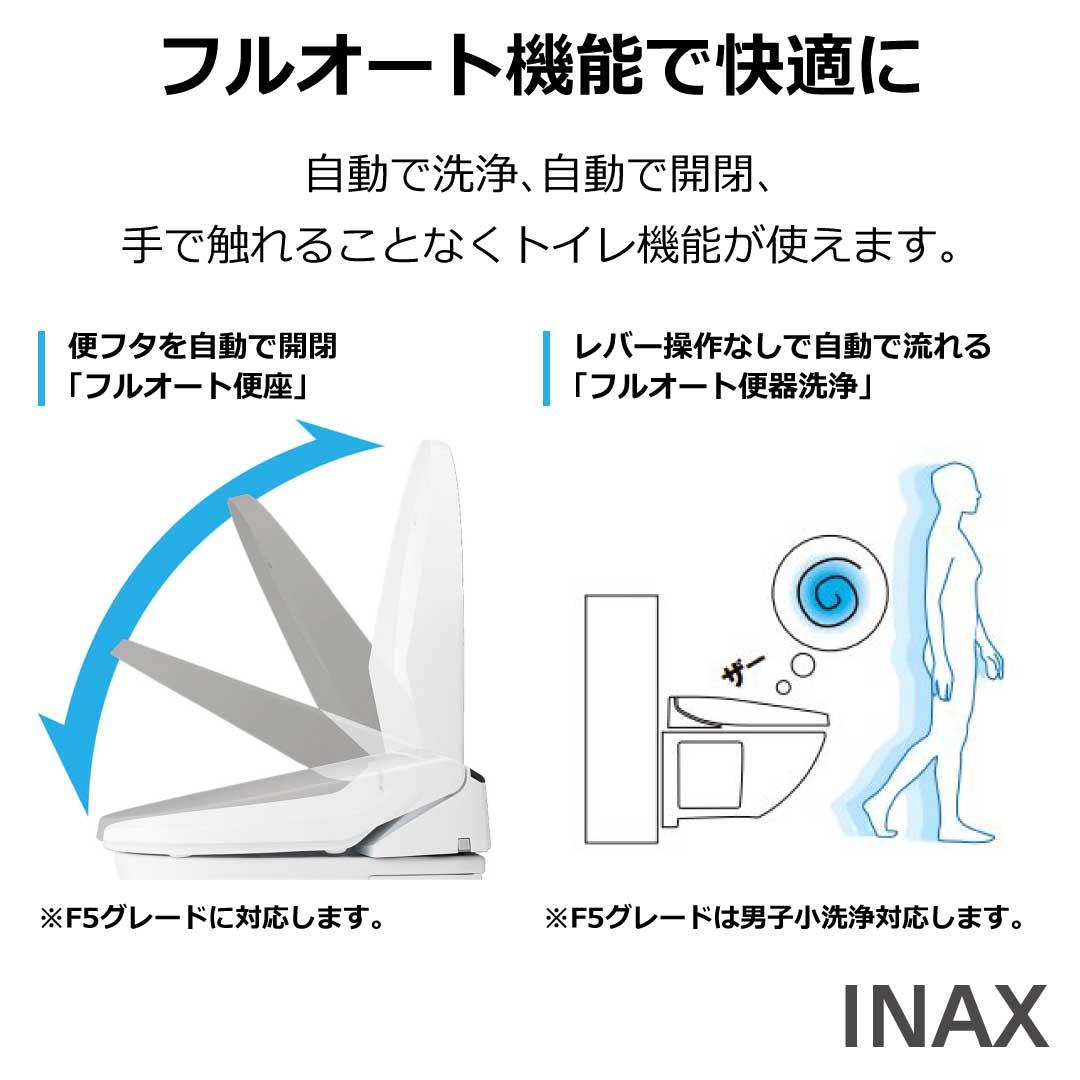 フルオート機能で快適に

自動で洗浄、自動で開閉、
手で触れることなくトイレ機能が使えます。

便フタを自動で開閉
「フルオート便座」

※F5グレードに対応します。

レバー操作なしで自動で流れる
「フルオート便器洗浄」

ザー

※F5グレードは男子小洗浄対応します。

INAX