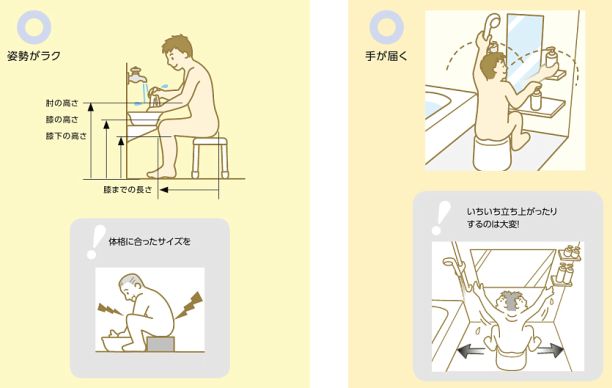 姿勢がラク

肘の高さ
膝の高さ
膝下の高さ
膝までの長さ

体格に合ったサイズを

手が届く

いちいち立ち上がったりするのは大変!