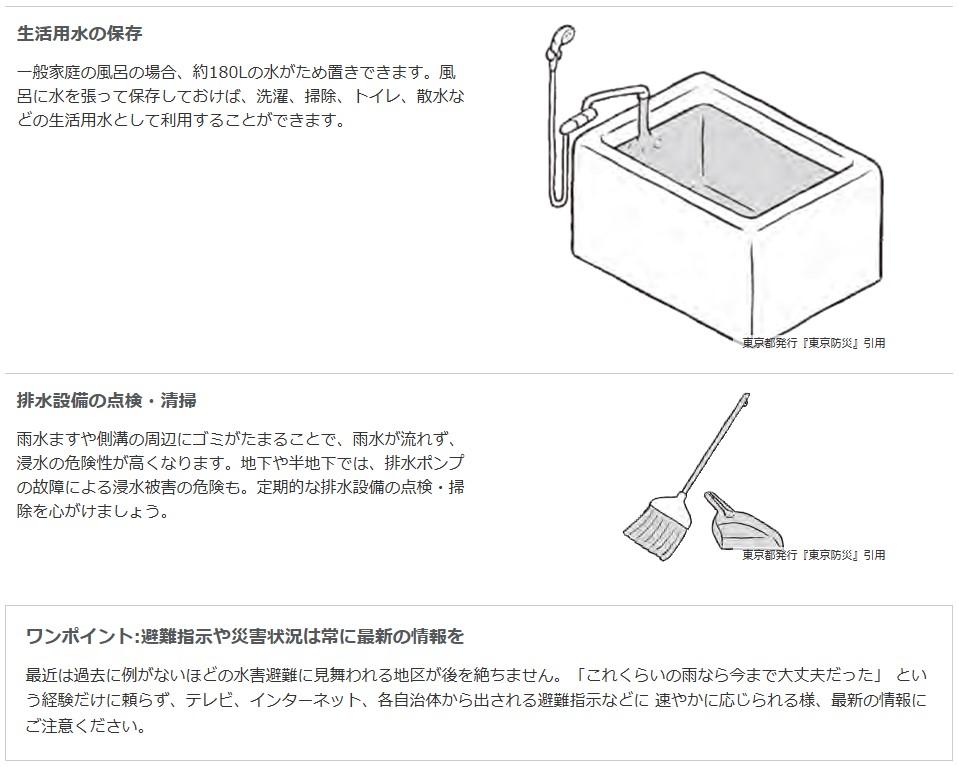 生活用水の保存

一般家庭の風呂の場合、約180Lの水がため置きできます。風呂に水を張って保存しておけば、洗濯、掃除、トイレ、散水などの生活用水として利用することができます。

東京都発行『東京防災』引用

排水設備の点検・清掃

雨水ますや側溝の周辺にゴミがたまることで、雨水が流れず、浸水の危険性が高くなります。地下や半地下では、排水ポンプの故障による浸水被害の危険も。定期的な排水設備の点検・掃除を心がけましょう。

東京都発行『東京防災』引用

ワンポイント:避難指示や災害状況は常に最新の情報を

最近は過去に例がないほどの水害避難に見舞われる地区が後を絶ちません。「これくらいの雨なら今まで大丈夫だった」 という経験だけに頼らず、テレビ、インターネット、各自治体から出される避難指示などに 速やかに応じられる様、最新の情報にご注意ください。