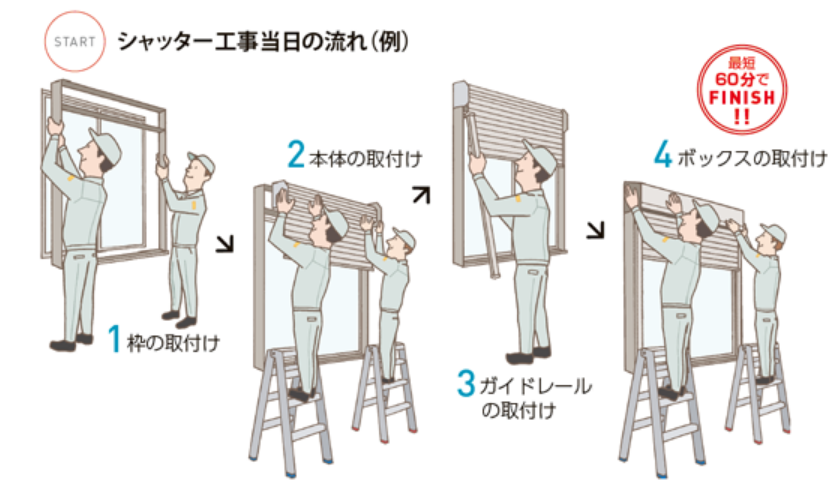 START シャッター工事当日の流れ（例）

最短 60分で FINISH !!

1 枠の取付け

2 本体の取付け

3 ガイドレールの取付け

4 ボックスの取付け