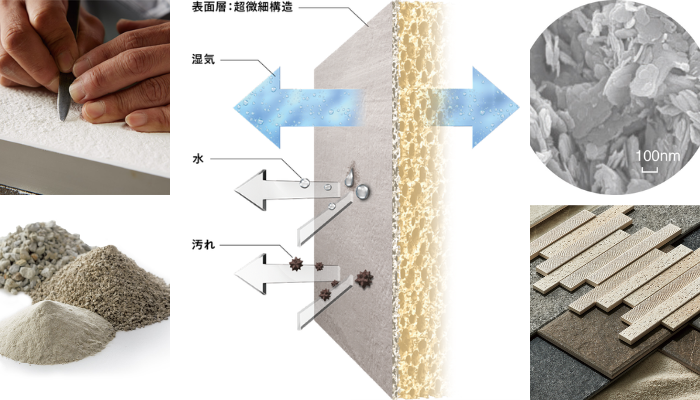 表面層：超微細構造

湿気

水

汚れ

100nm