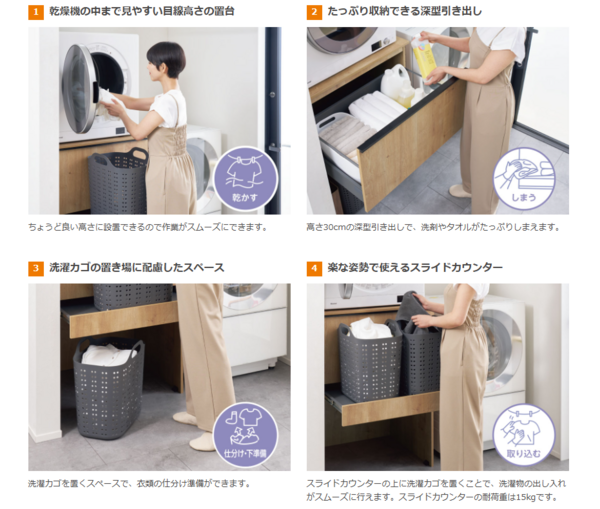 1 乾燥機の中まで見やすい目線高さの置台

乾かす

ちょうど良い高さに設置できるので作業がスムーズにできます。

2 たっぷり収納できる深型引き出し

しまう

高さ30cmの深型引き出しで、洗剤やタオルがたっぷりしまえます。

3 洗濯カゴの置き場に配慮したスペース

仕分け・下準備

洗濯カゴを置くスペースで、衣類の仕分け準備ができます。

4 楽な姿勢で使えるスライドカウンター

取り込む

スライドカウンターの上に洗濯カゴを置くことで、洗濯物の出し入れがスムーズに行えます。スライドカウンターの耐荷重は15kgです。