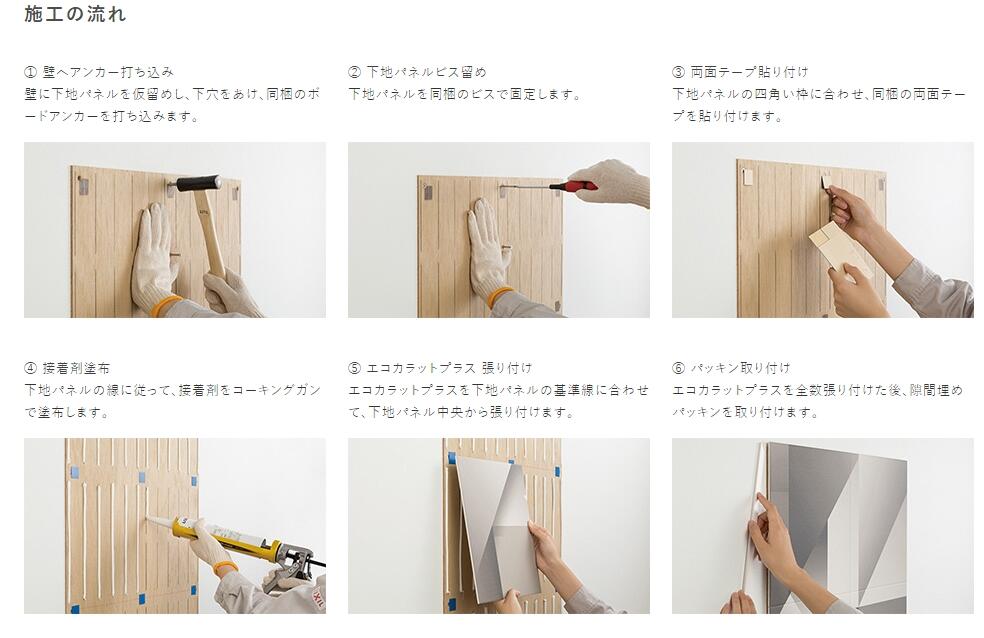 施工の流れ

① 壁へアンカー打ち込み
壁に下地パネルを仮留めし、下穴をあけ、同梱のボードアンカーを打ち込みます。

② 下地パネルビス留め
下地パネルを同梱のビスで固定します。

③ 両面テープ貼り付け
下地パネルの四角い枠に合わせ、同梱の両面テープを貼り付けます。

④ 接着剤塗布
下地パネルの線に従って、接着剤をコーキングガンで塗布します。

⑤ エコカラットプラス 張り付け
エコカラットプラスを下地パネルの基準線に合わせて、下地パネル中央から張り付けます。

⑥ パッキン取り付け
エコカラットプラスを全数張り付けた後、隙間埋めパッキンを取り付けます。