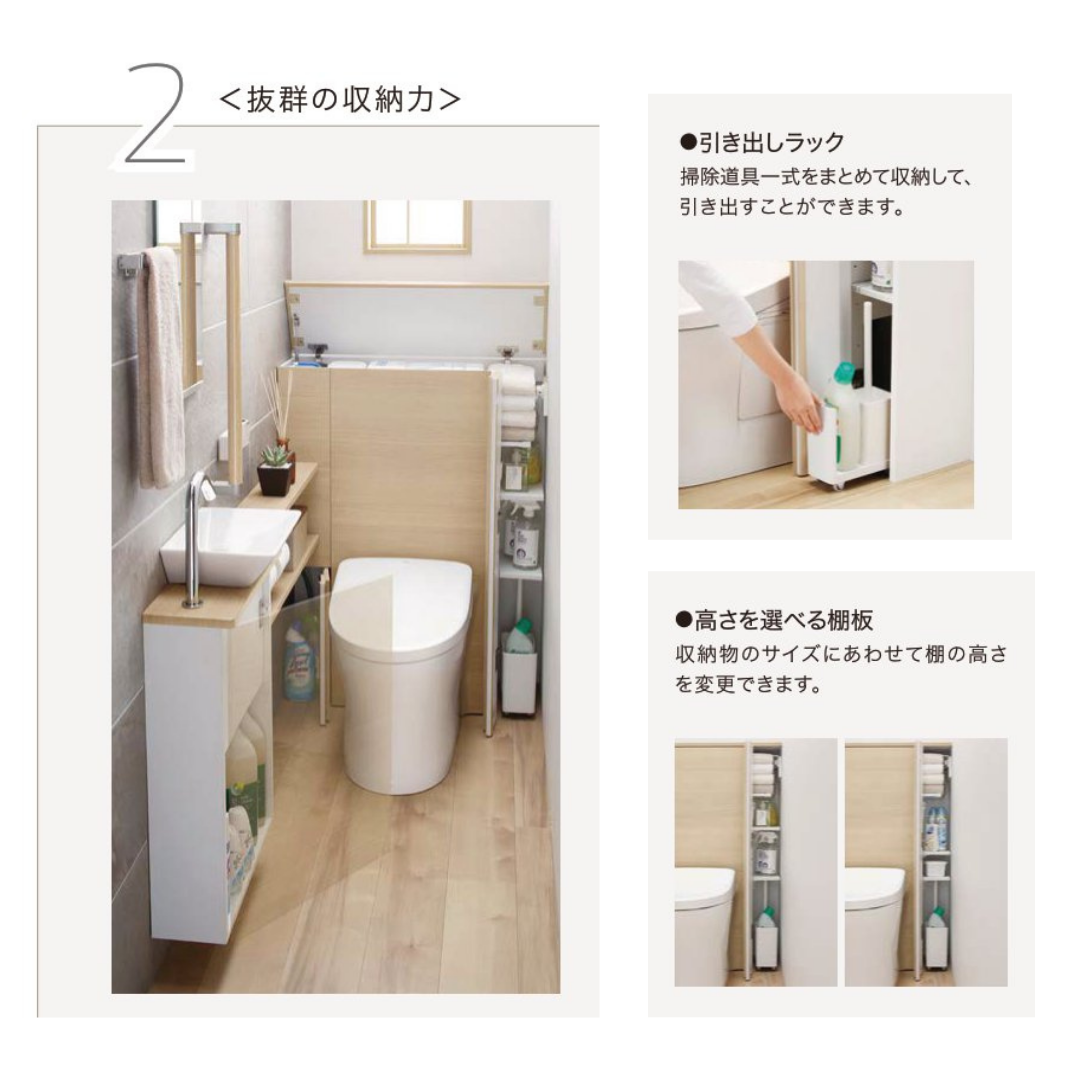 2 ＜抜群の収納力＞

●引き出しラック
掃除道具一式をまとめて収納して、引き出すことができます。

●高さを選べる棚板
収納物のサイズにあわせて棚の高さを変更できます。